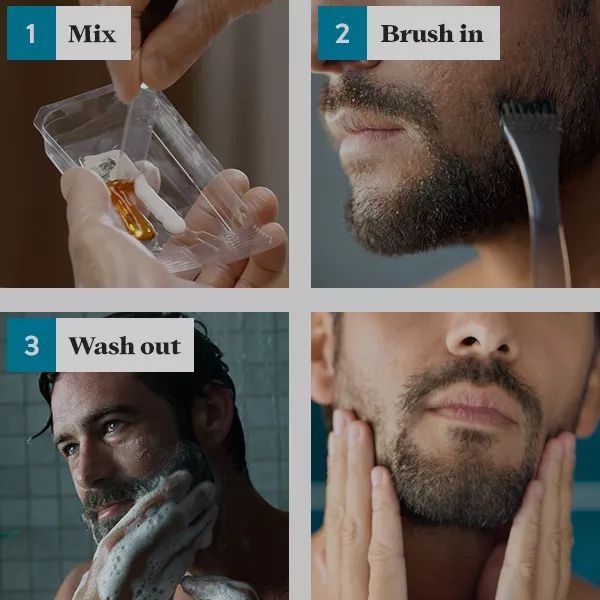 1 Mix

2 Brush in

3 Wash out