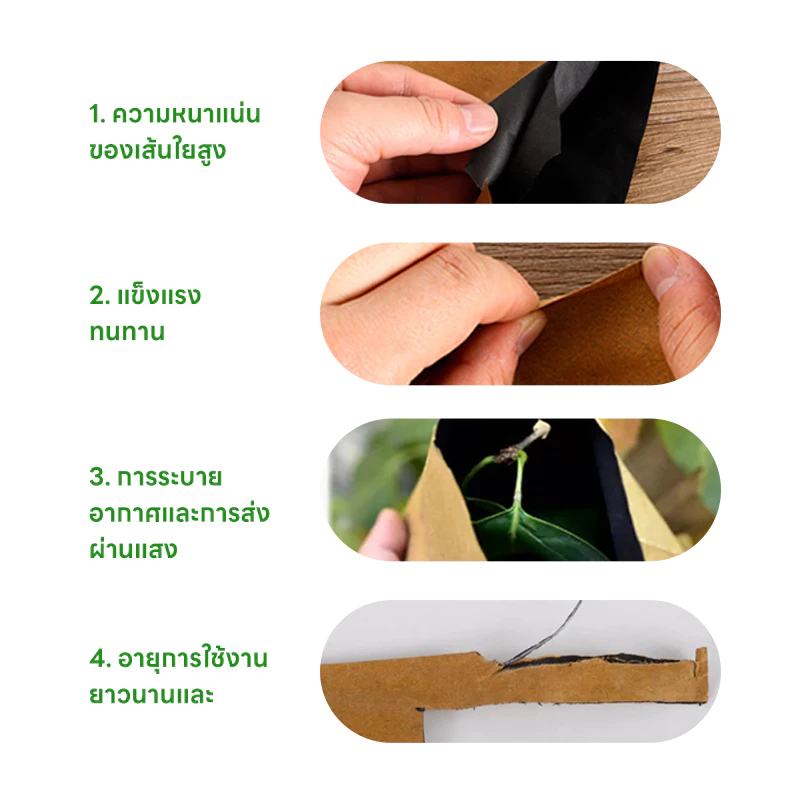 1. ความหนาแน่นของเส้นใยสูง

2. แข็งแรงทนทาน

3. การระบายอากาศและการส่งผ่านแสง

4. อายุการใช้งานยาวนานและ