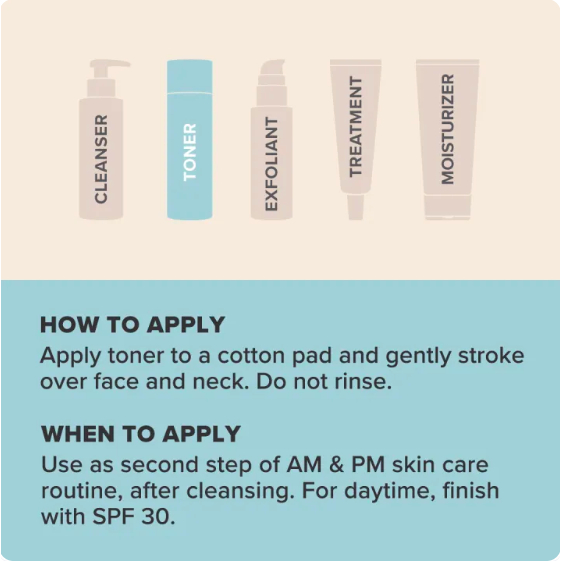 CLEANSER
TONER
EXFOLIANT
TREATMENT
MOISTURIZER

HOW TO APPLY
Apply toner to a cotton pad and gently stroke over face and neck. Do not rinse.

WHEN TO APPLY
Use as second step of AM & PM skin care routine, after cleansing. For daytime, finish with SPF 30.