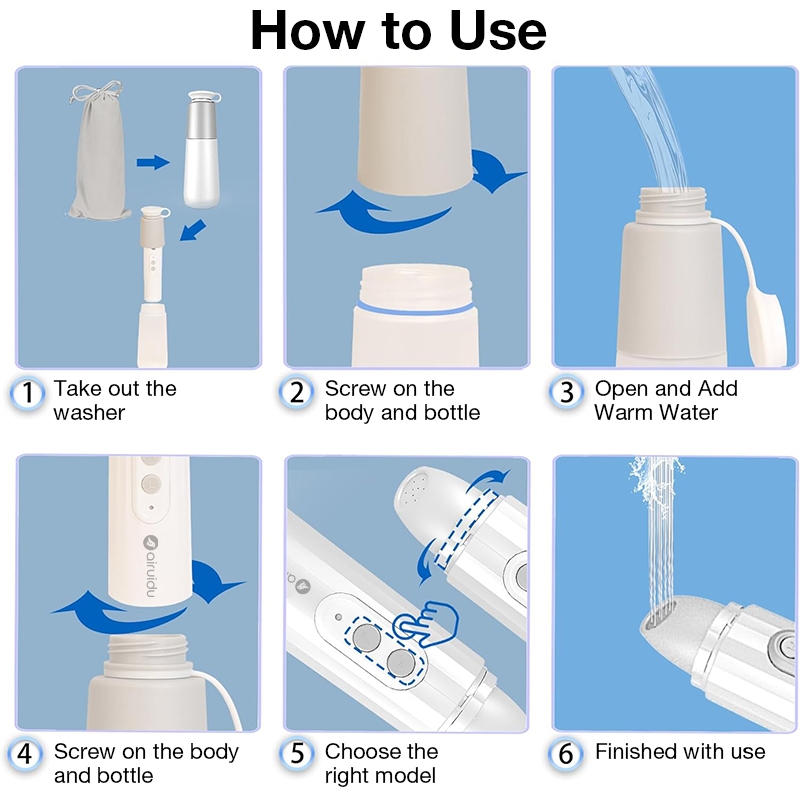 How to Use

1 Take out the washer

2 Screw on the body and bottle

3 Open and Add Warm Water

airuidu

4 Screw on the body and bottle

5 Choose the right model

6 Finished with use