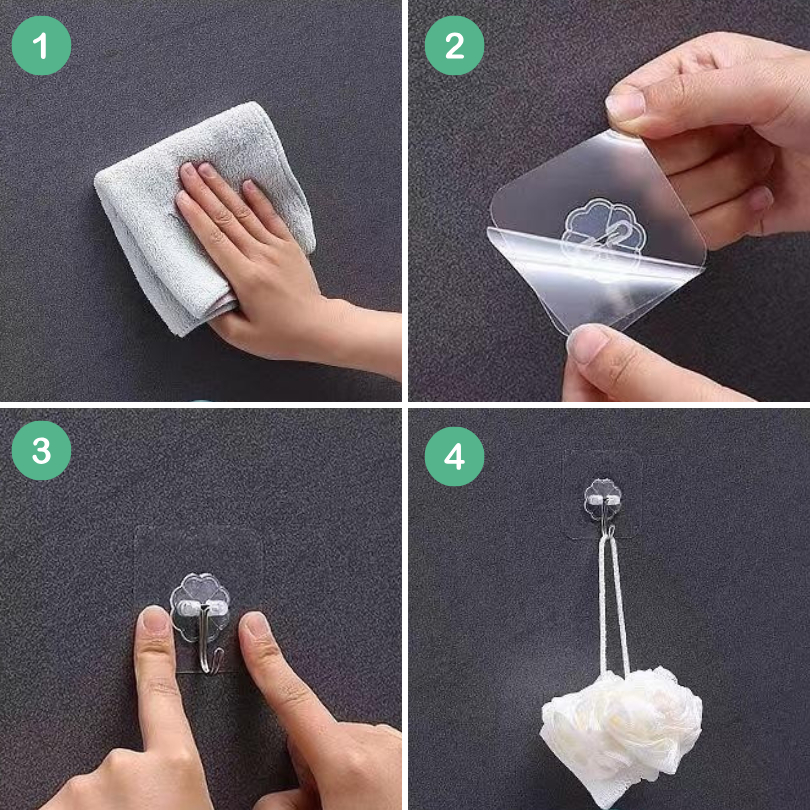 1

2

3

4