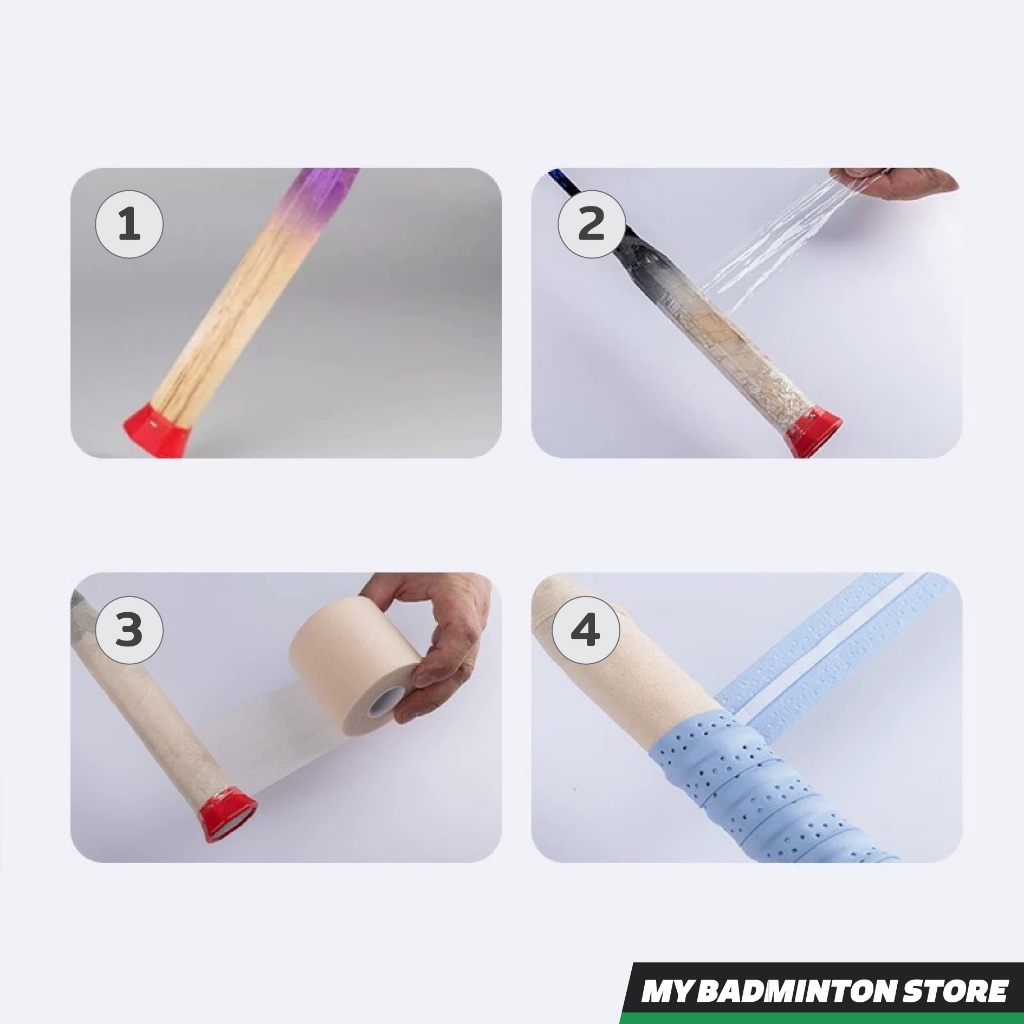 1

2

3

4

MY BADMINTON STORE