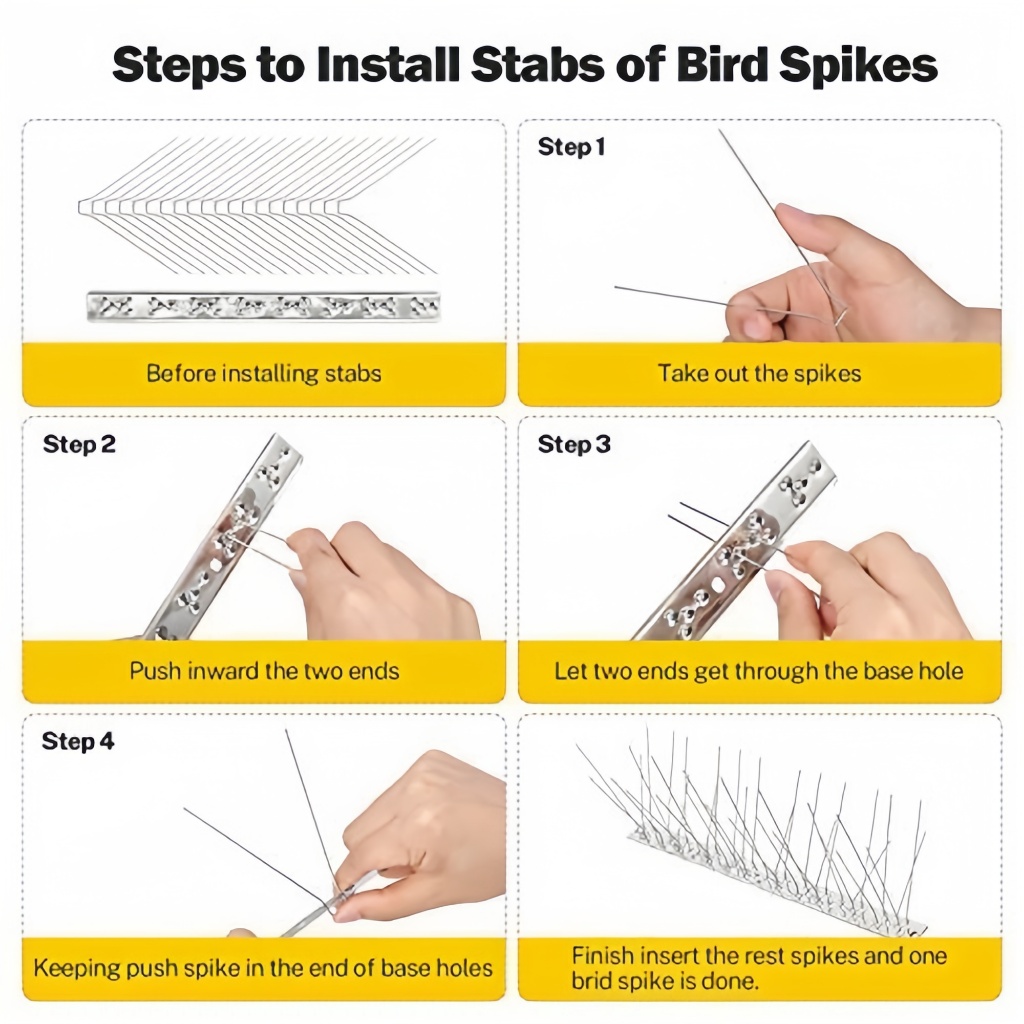 Steps to Install Stabs of Bird Spikes

Before installing stabs

Step 1

Take out the spikes

Step 2

Push inward the two ends

Step 3

Let two ends get through the base hole

Step 4

Keeping push spike in the end of base holes

Finish insert the rest spikes and one brid spike is done.