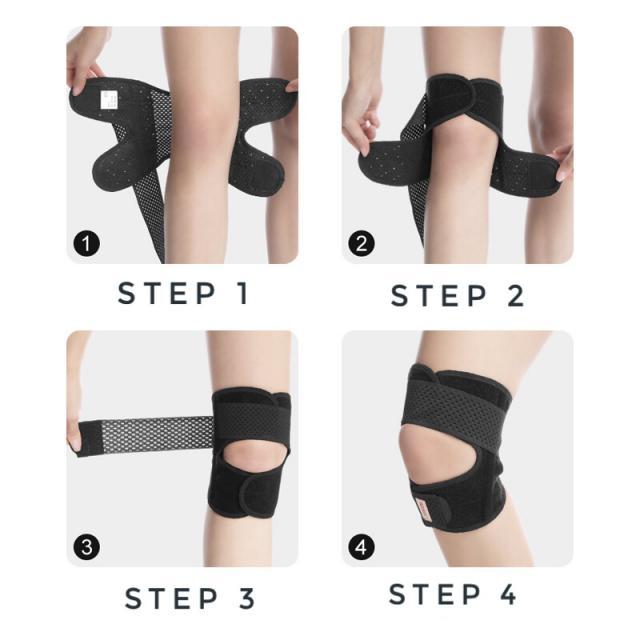 1

STEP 1

2

STEP 2

3

STEP 3

4

STEP 4