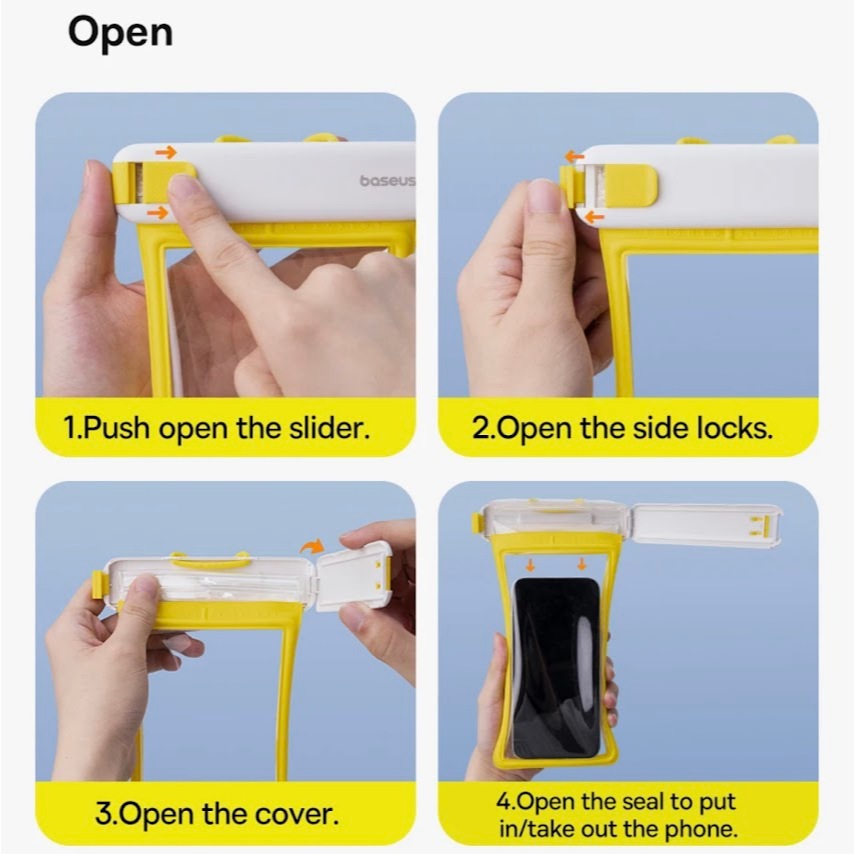 Open

baseus

1.Push open the slider.

2.Open the side locks.

3.Open the cover.

4.Open the seal to put in/take out the phone.