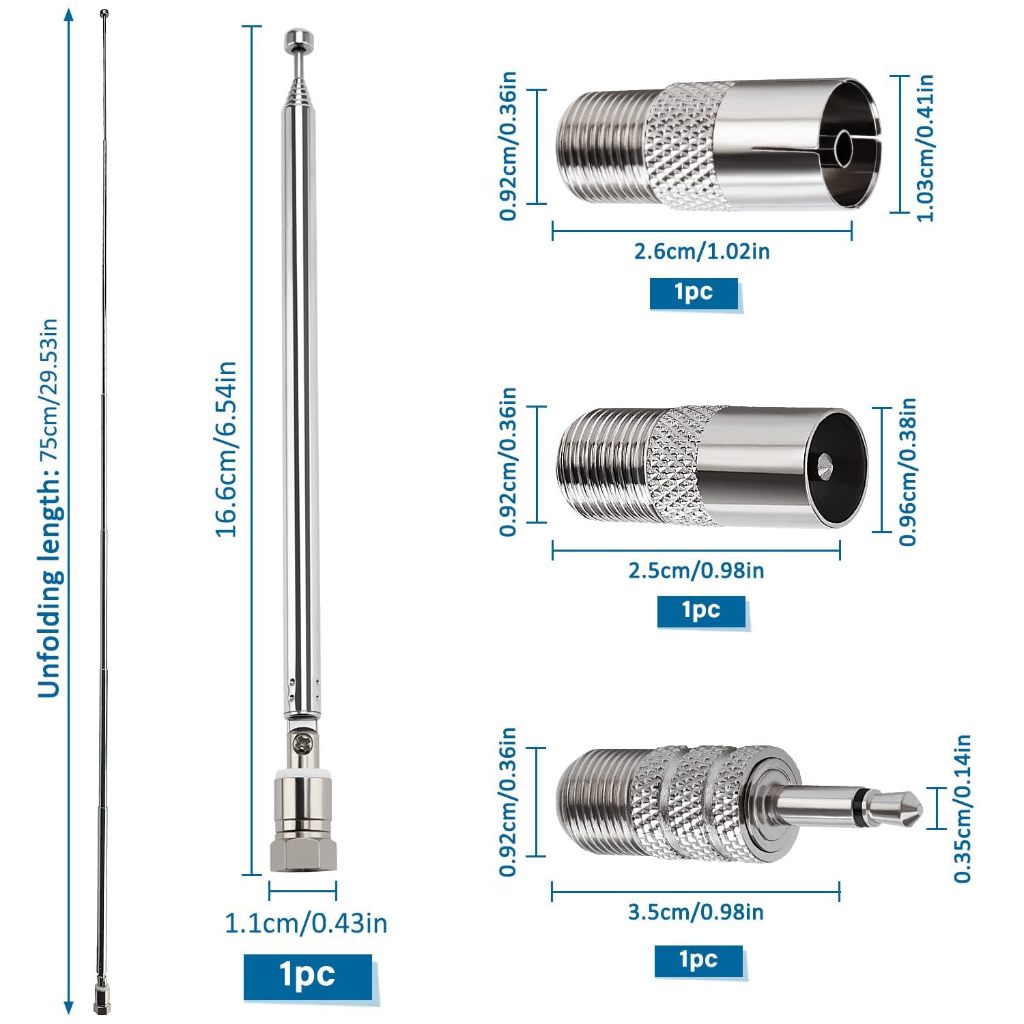 Unfolding length: 75cm/29.53in

16.6cm/6.54in

1.1cm/0.43in

1pc

0.92cm/0.36in

1.03cm/0.41in

2.6cm/1.02in

1pc

0.92cm/0.36in

0.96cm/0.38in

2.5cm/0.98in

1pc

0.92cm/0.36in

0.35cm/0.14in

3.5cm/0.98in

1pc