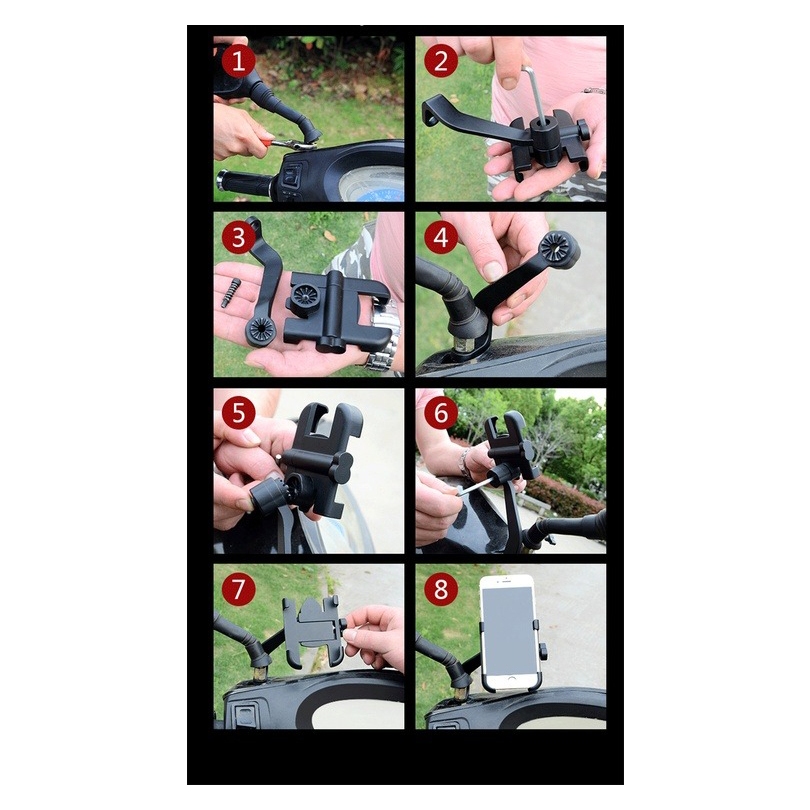 1
2
3
4
5
6
7
8