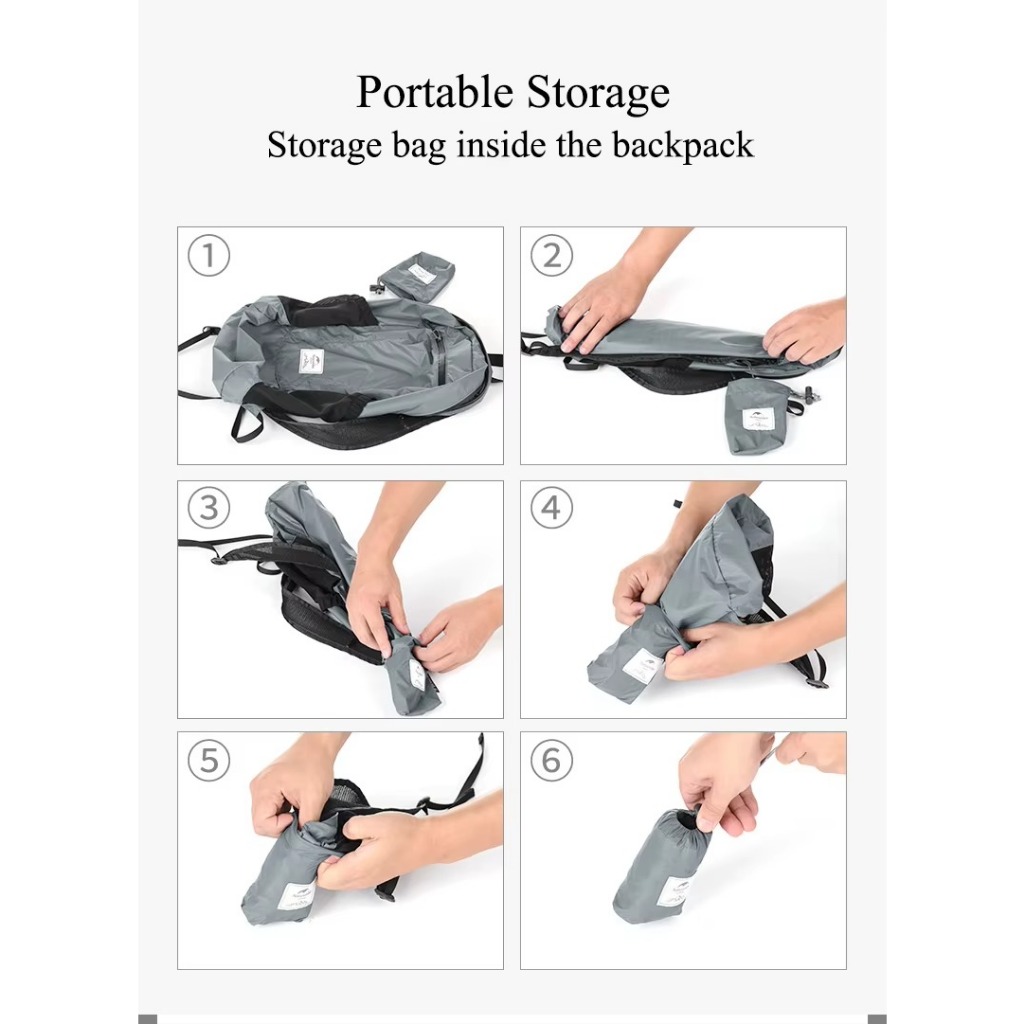 Portable Storage
Storage bag inside the backpack

①

②

③

④

⑤

⑥