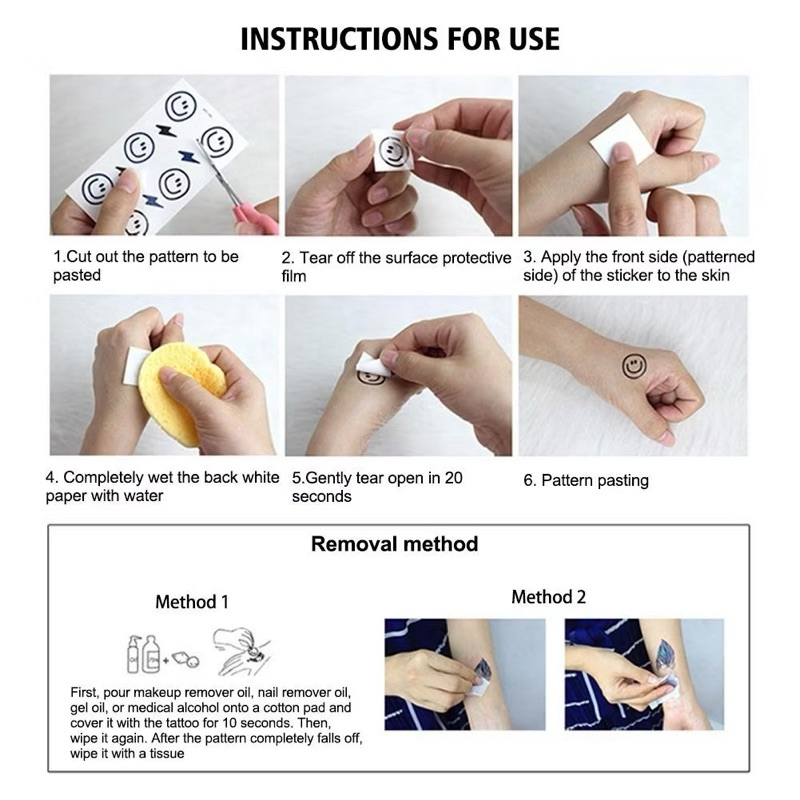 INSTRUCTIONS FOR USE

1.Cut out the pattern to be pasted

2. Tear off the surface protective film

3. Apply the front side (patterned side) of the sticker to the skin

4. Completely wet the back white paper with water

5.Gently tear open in 20 seconds

6. Pattern pasting

Removal method

Method 1

First, pour makeup remover oil, nail remover oil, gel oil, or medical alcohol onto a cotton pad and cover it with the tattoo for 10 seconds. Then, wipe it again. After the pattern completely falls off, wipe it with a tissue

Method 2