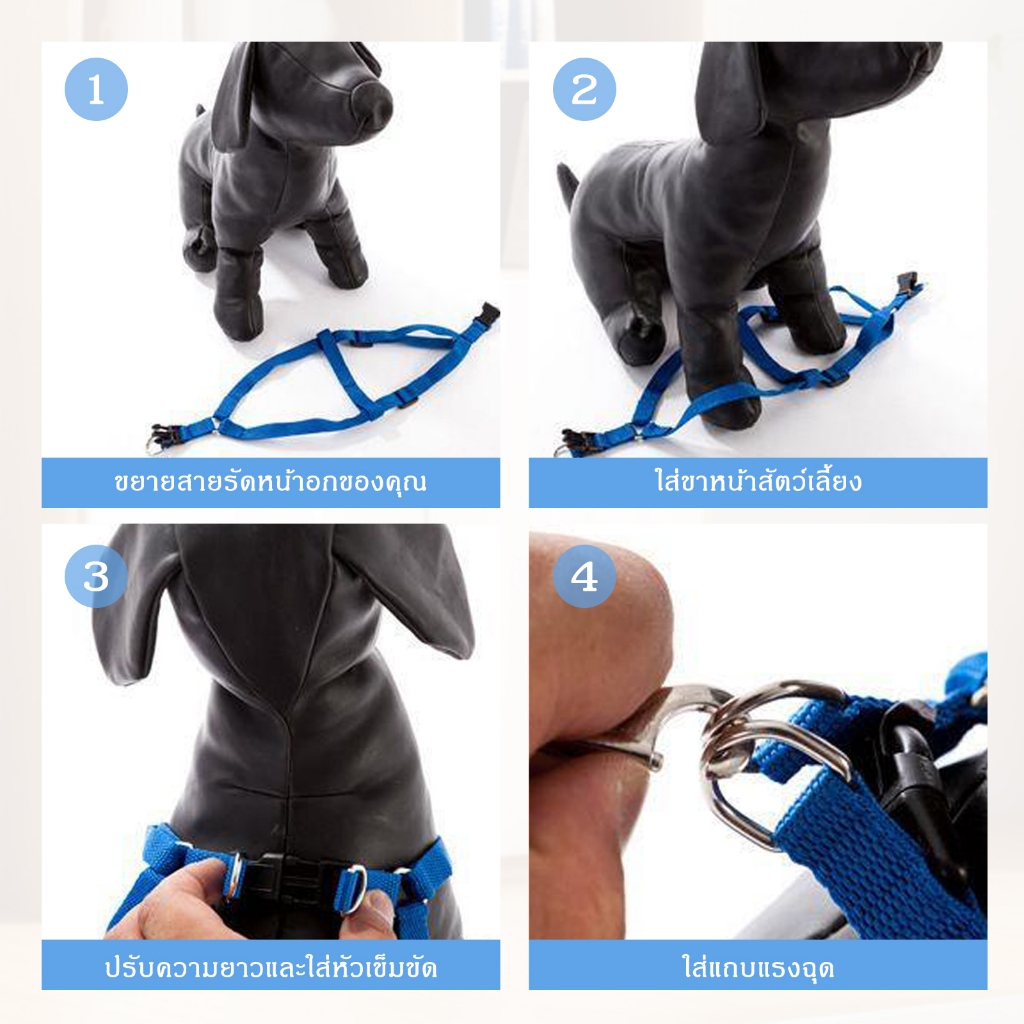 1

ขยายสายรัดหน้าอกของคุณ

2

ใส่ขาหน้าสัตว์เลี้ยง

3

ปรับความยาวและใส่หัวเข็มขัด

4

ใส่แถบแรงฉุด