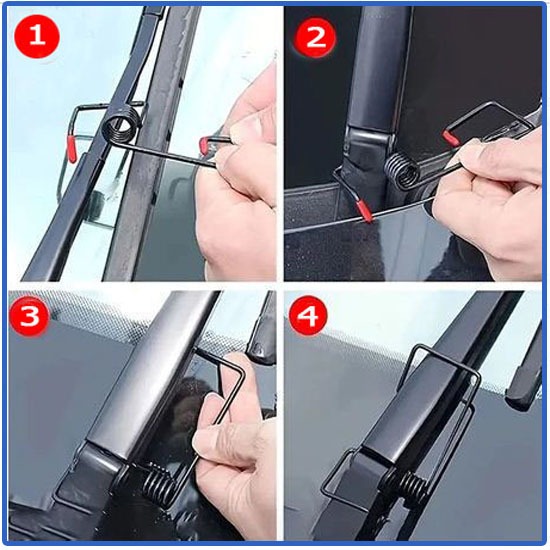 1
2
3
4