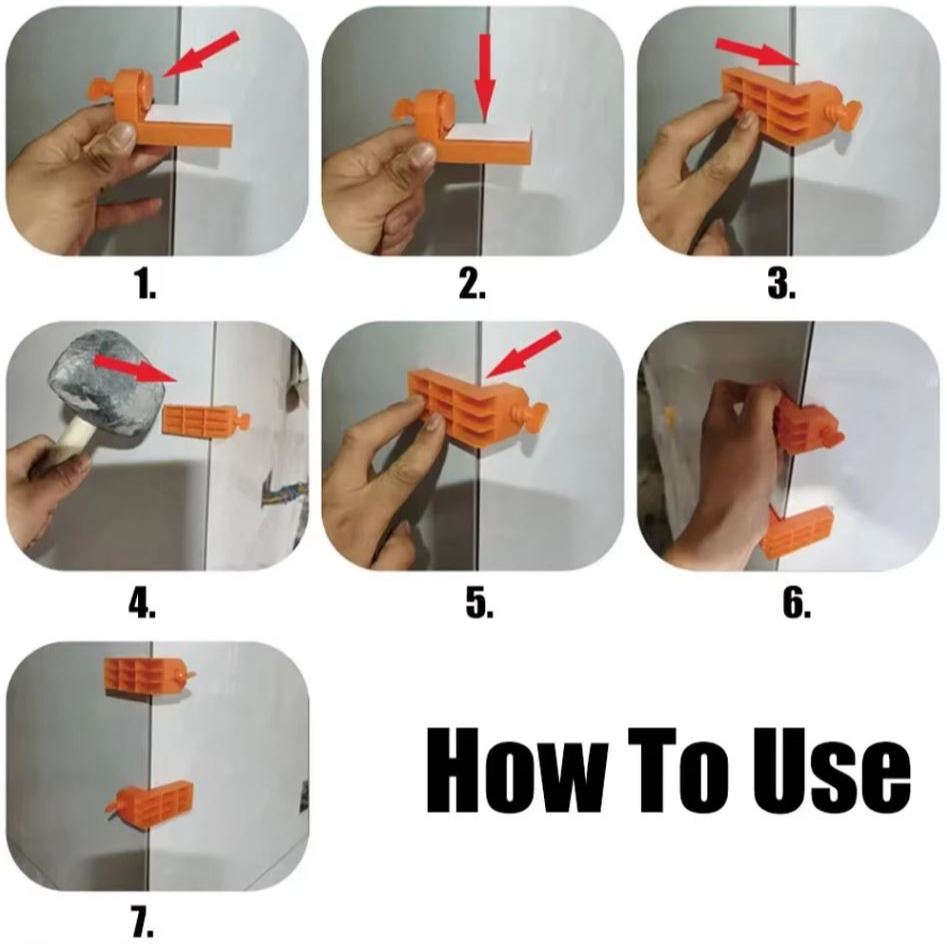 1.

2.

3.

4.

5.

6.

7.

How To Use