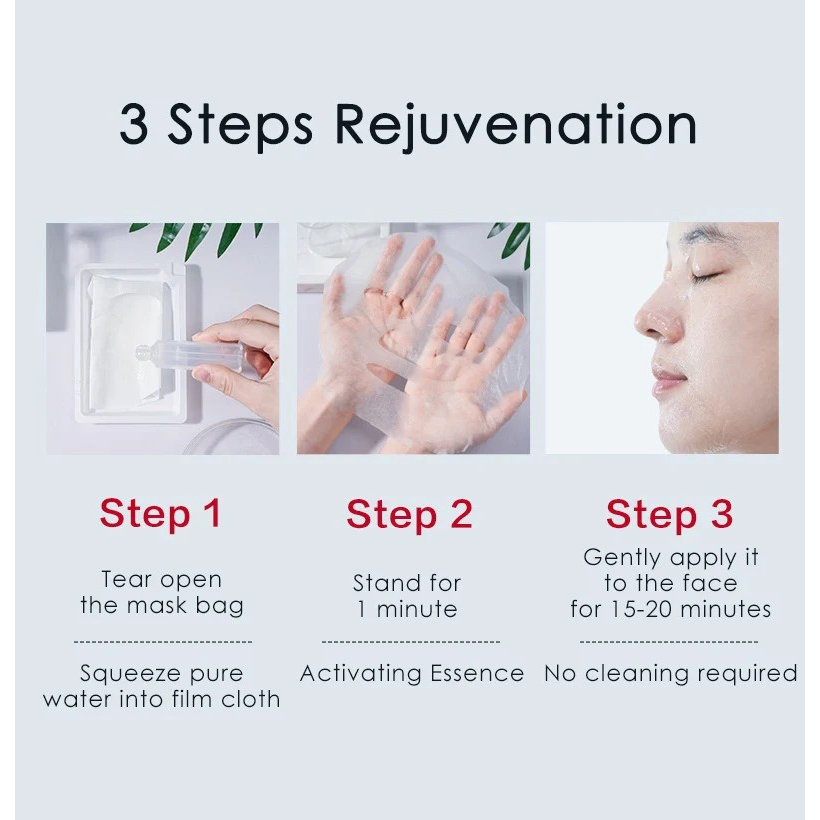 3 Steps Rejuvenation

Step 1

Tear open the mask bag

Squeeze pure water into film cloth

Step 2

Stand for 1 minute

Activating Essence

Step 3

Gently apply it to the face for 15-20 minutes

No cleaning required