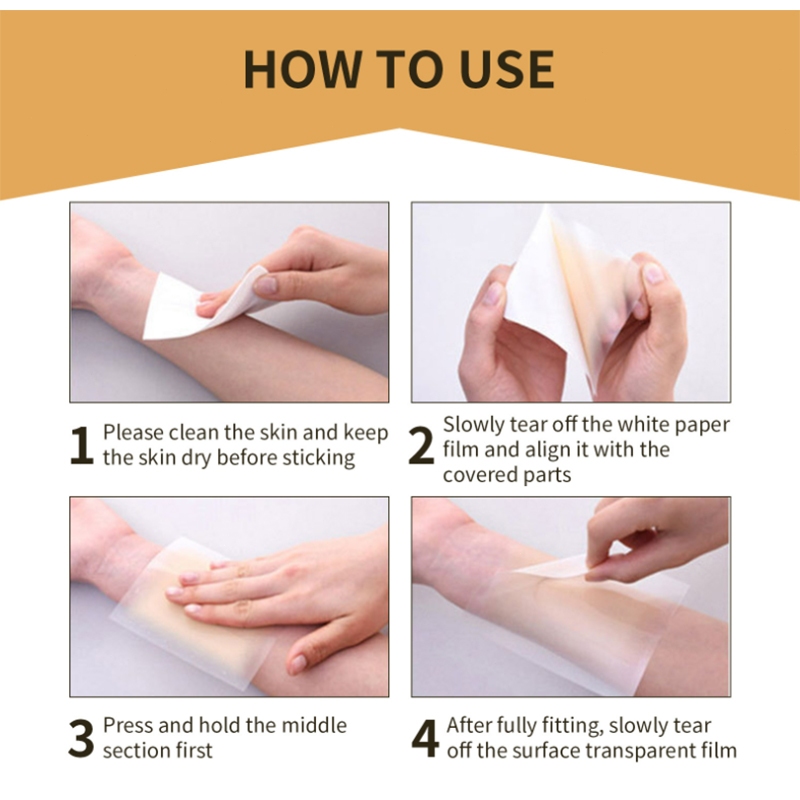 HOW TO USE

1 Please clean the skin and keep the skin dry before sticking

2 Slowly tear off the white paper film and align it with the covered parts

3 Press and hold the middle section first

4 After fully fitting, slowly tear off the surface transparent film