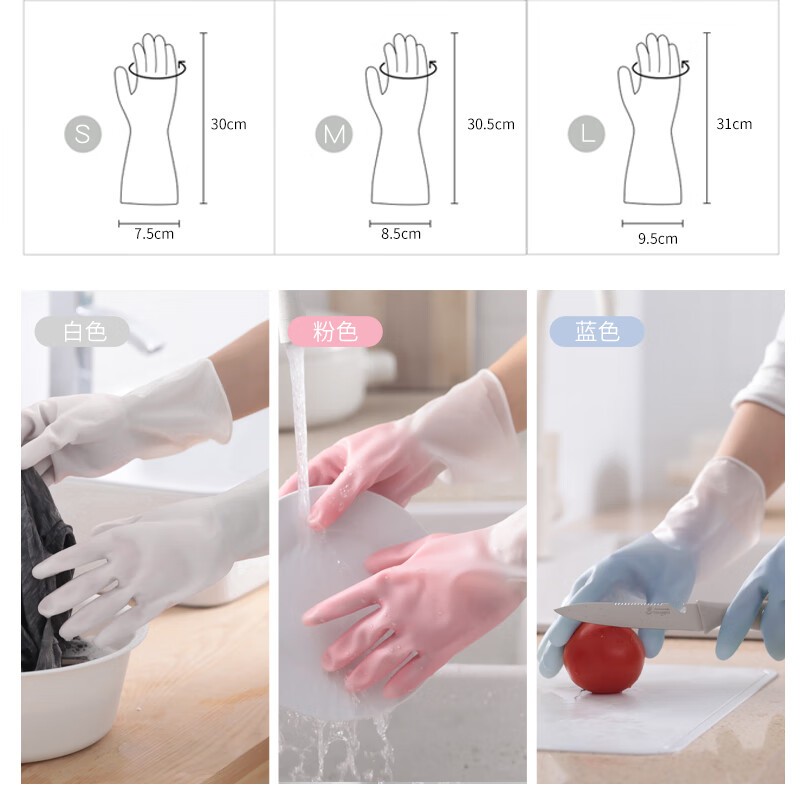 S
30cm
7.5cm

M
30.5cm
8.5cm

L
31cm
9.5cm

白色

粉色

蓝色