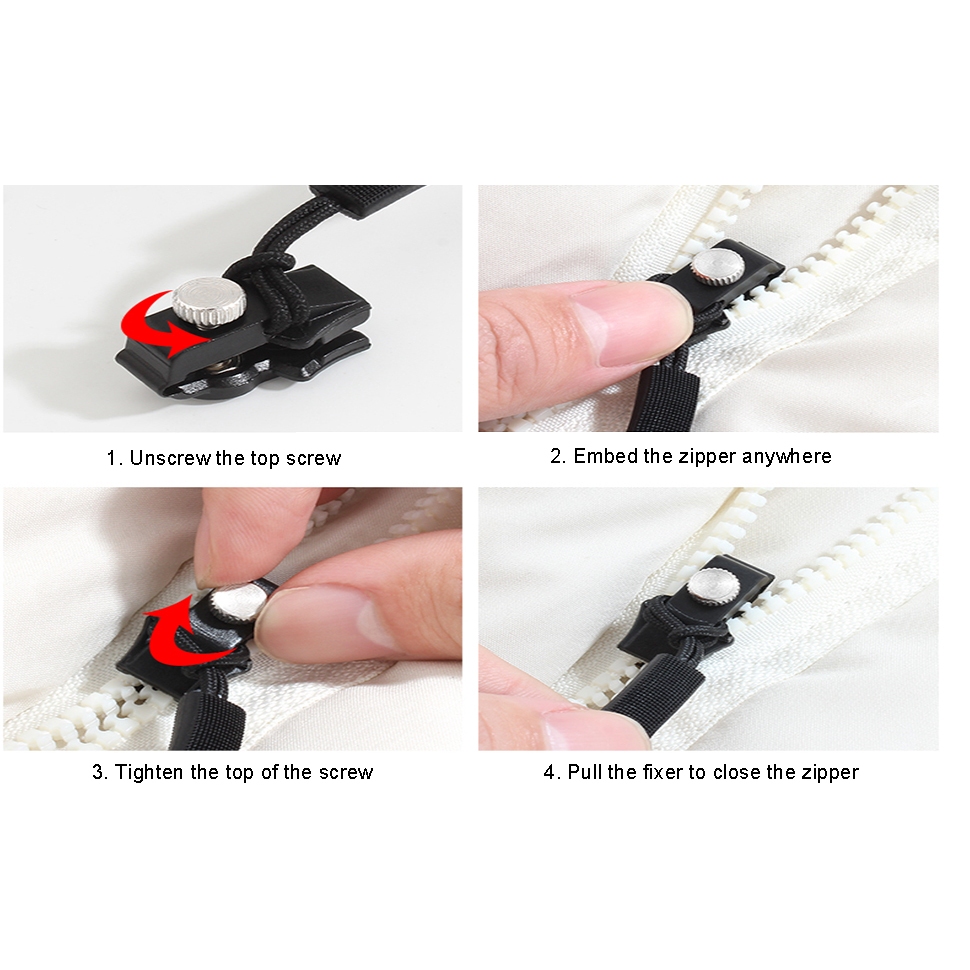 1. Unscrew the top screw

2. Embed the zipper anywhere

3. Tighten the top of the screw

4. Pull the fixer to close the zipper