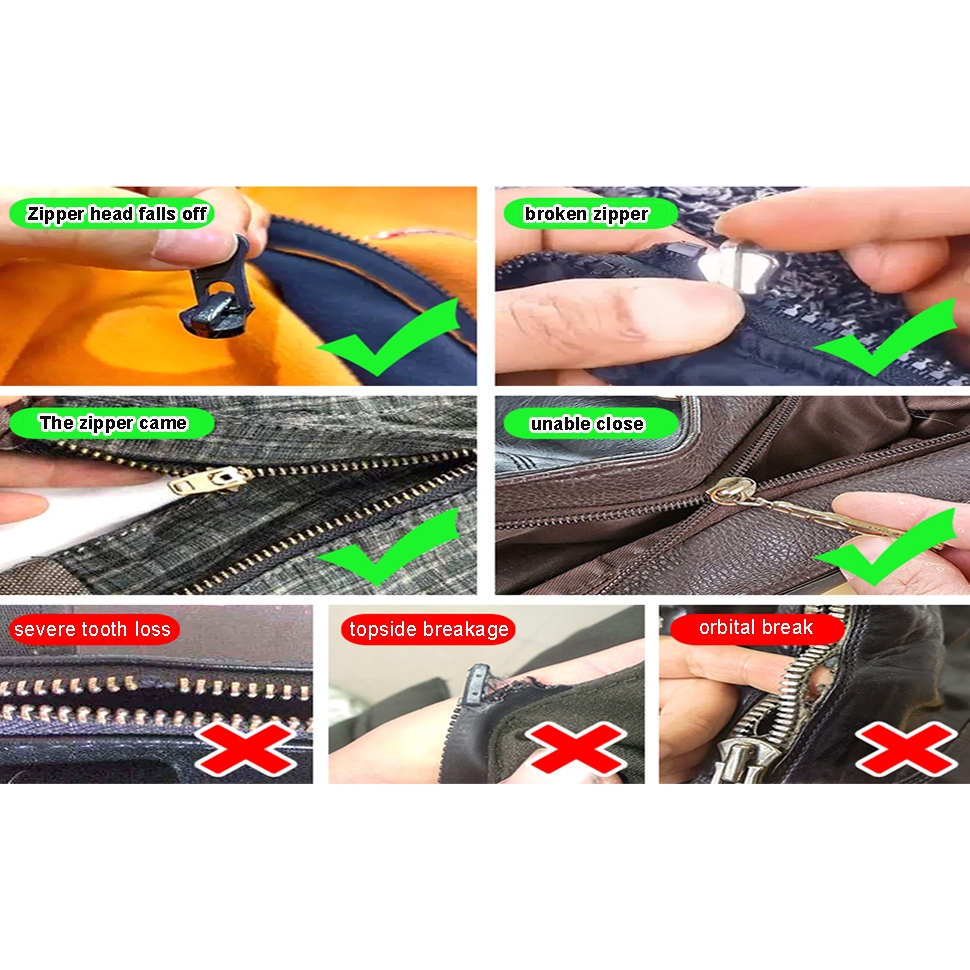 Zipper head falls off

broken zipper

The zipper came

unable close

severe tooth loss

topside breakage

orbital break