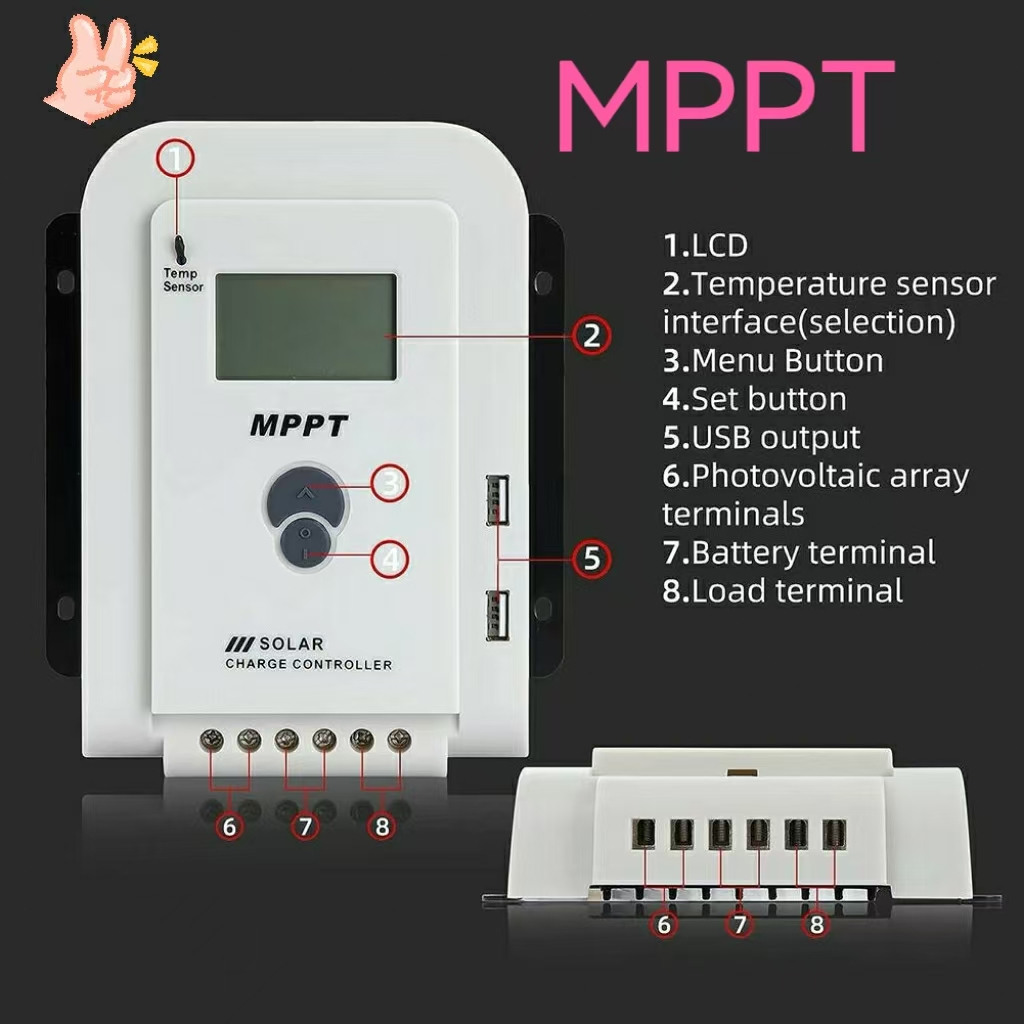 MPPT

1
Temp Sensor

2

MPPT

3

4

5

SOLAR
CHARGE CONTROLLER

6
7
8

1.LCD
2.Temperature sensor interface(selection)
3.Menu Button
4.Set button
5.USB output
6.Photovoltaic array terminals
7.Battery terminal
8.Load terminal

6
7
8