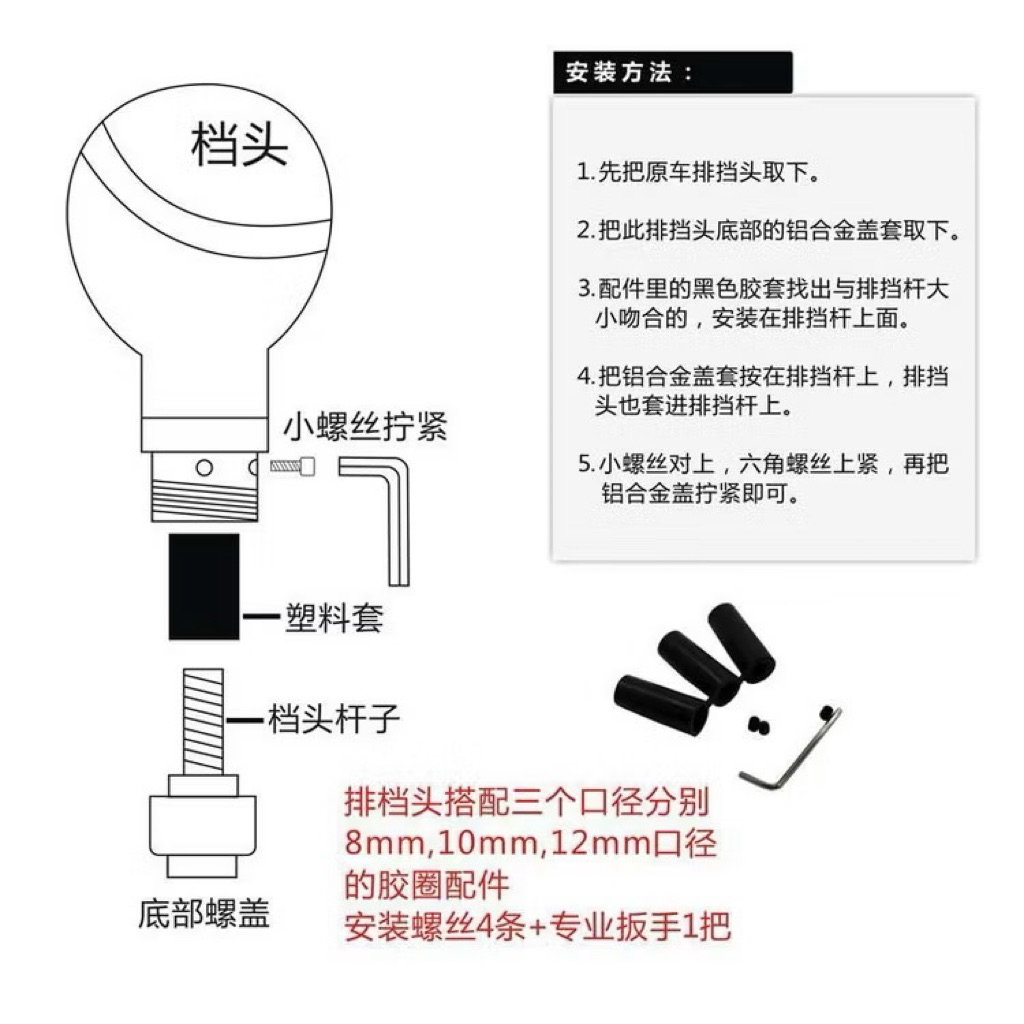 档头

小螺丝拧紧

塑料套

档头杆子

底部螺盖

安装方法：

1.先把原车排挡头取下。

2.把此排挡头底部的铝合金盖套取下。

3.配件里的黑色胶套找出与排挡杆大小吻合的，安装在排挡杆上面。

4.把铝合金盖套按在排挡杆上，排挡头也套进排挡杆上。

5.小螺丝对上，六角螺丝上紧，再把铝合金盖拧紧即可。

排档头搭配三个口径分别
8mm,10mm,12mm口径
的胶圈配件
安装螺丝4条+专业扳手1把