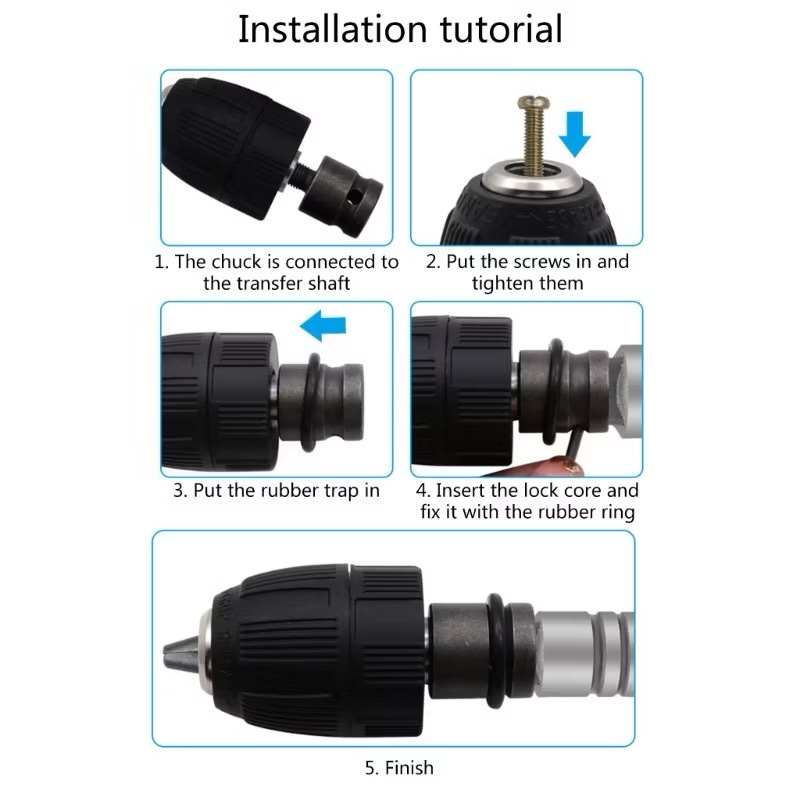 Installation tutorial

1. The chuck is connected to the transfer shaft

2. Put the screws in and tighten them

3. Put the rubber trap in

4. Insert the lock core and fix it with the rubber ring

5. Finish