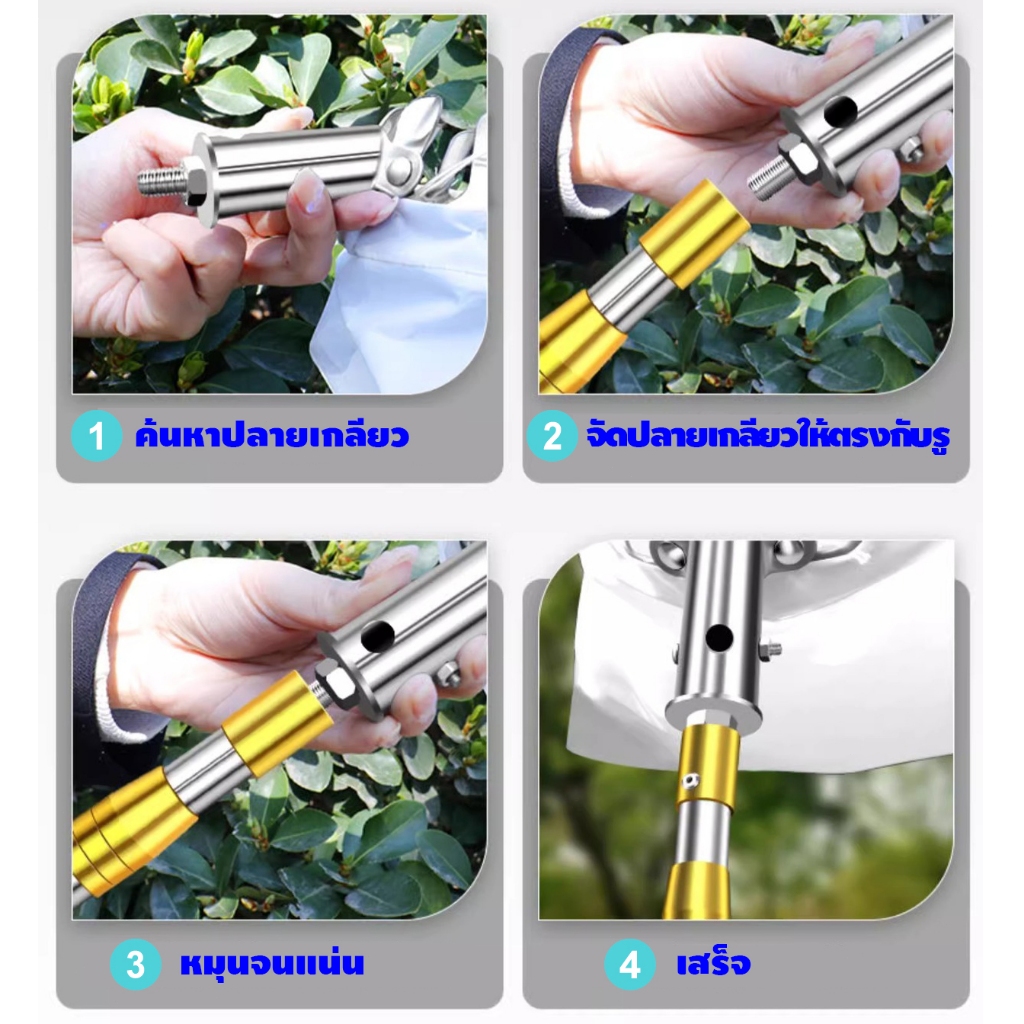 1 ค้นหาปลายเกลียว

2 จัดปลายเกลียวให้ตรงกับรู

3 หมุนจนแน่น

4 เสร็จ