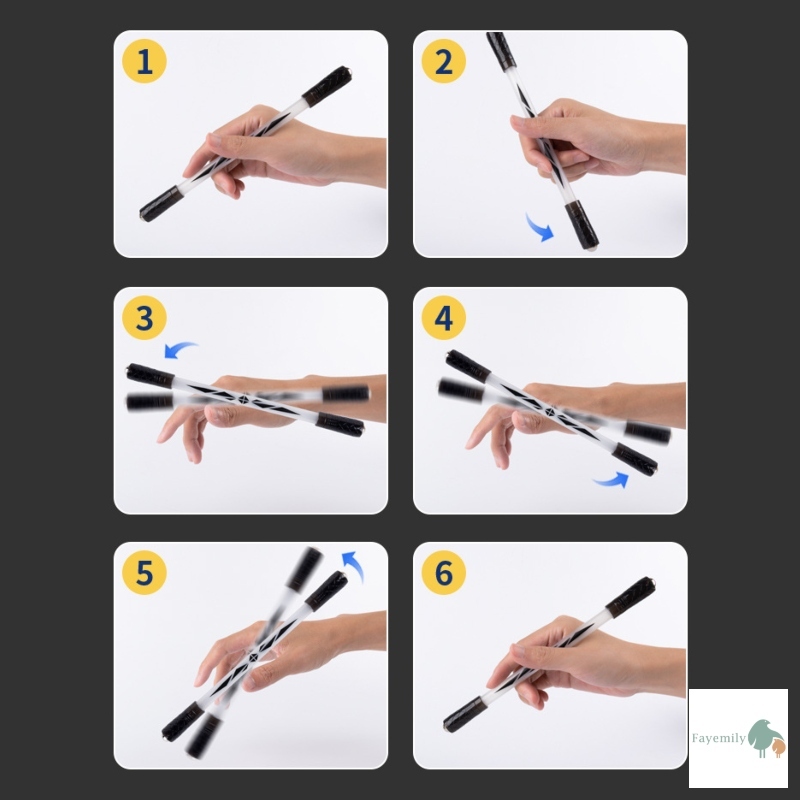 1
2
3
4
5
6
Fayemily