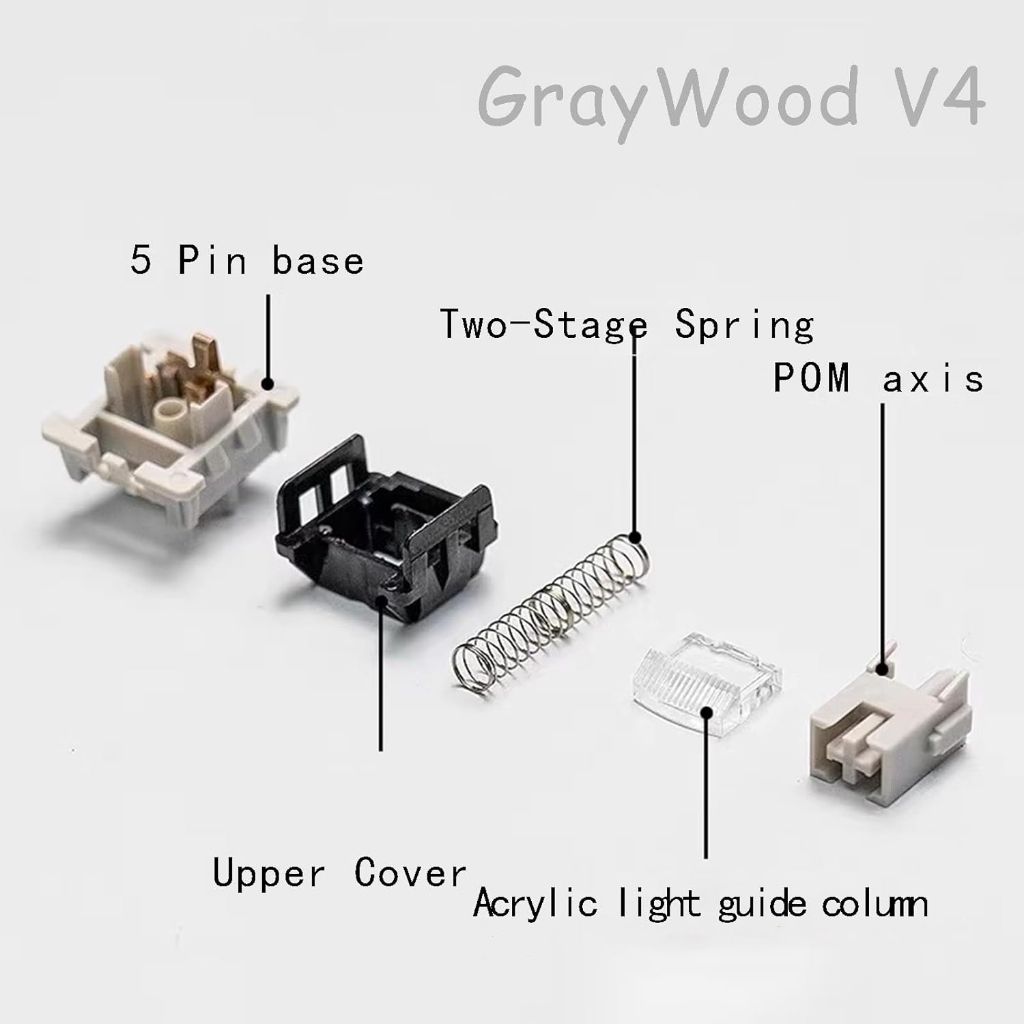 GrayWood V4

5 Pin base

Two-Stage Spring

POM axis

Upper Cover

Acrylic light guide column