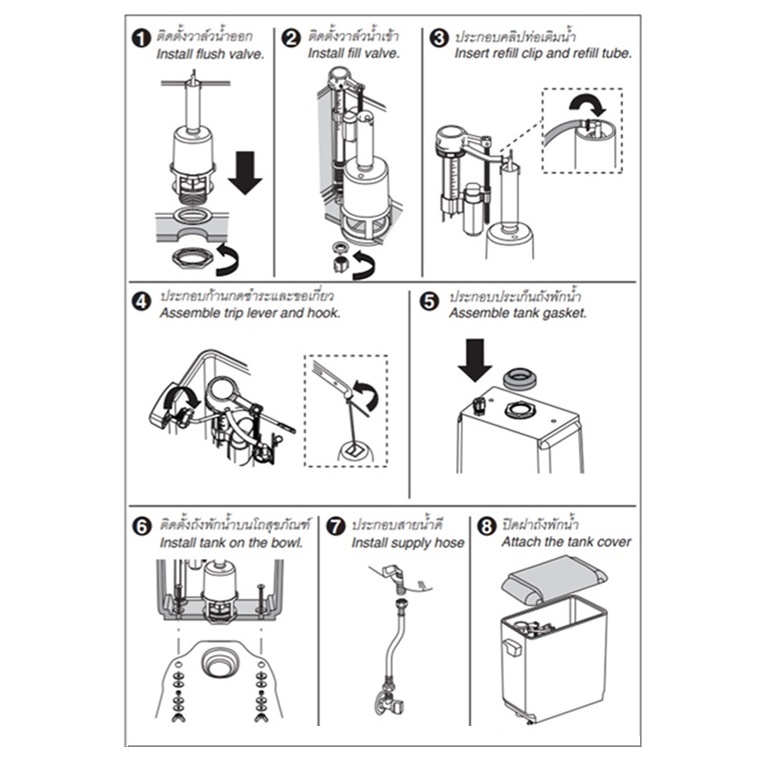 1 ติดตั้งวาล์วน้ำออก
Install flush valve.

2 ติดตั้งวาล์วน้ำเข้า
Install fill valve.

3 ประกอบคลิปท่อเติมน้ำ
Insert refill clip and refill tube.

4 ประกอบก้านกดชำระและขอเกี่ยว
Assemble trip lever and hook.

5 ประกอบประเก็นถังพักน้ำ
Assemble tank gasket.

6 ติดตั้งถังพักน้ำบนโถสุขภัณฑ์
Install tank on the bowl.

7 ประกอบสายน้ำดี
Install supply hose

8 ปิดฝาถังพักน้ำ
Attach the tank cover