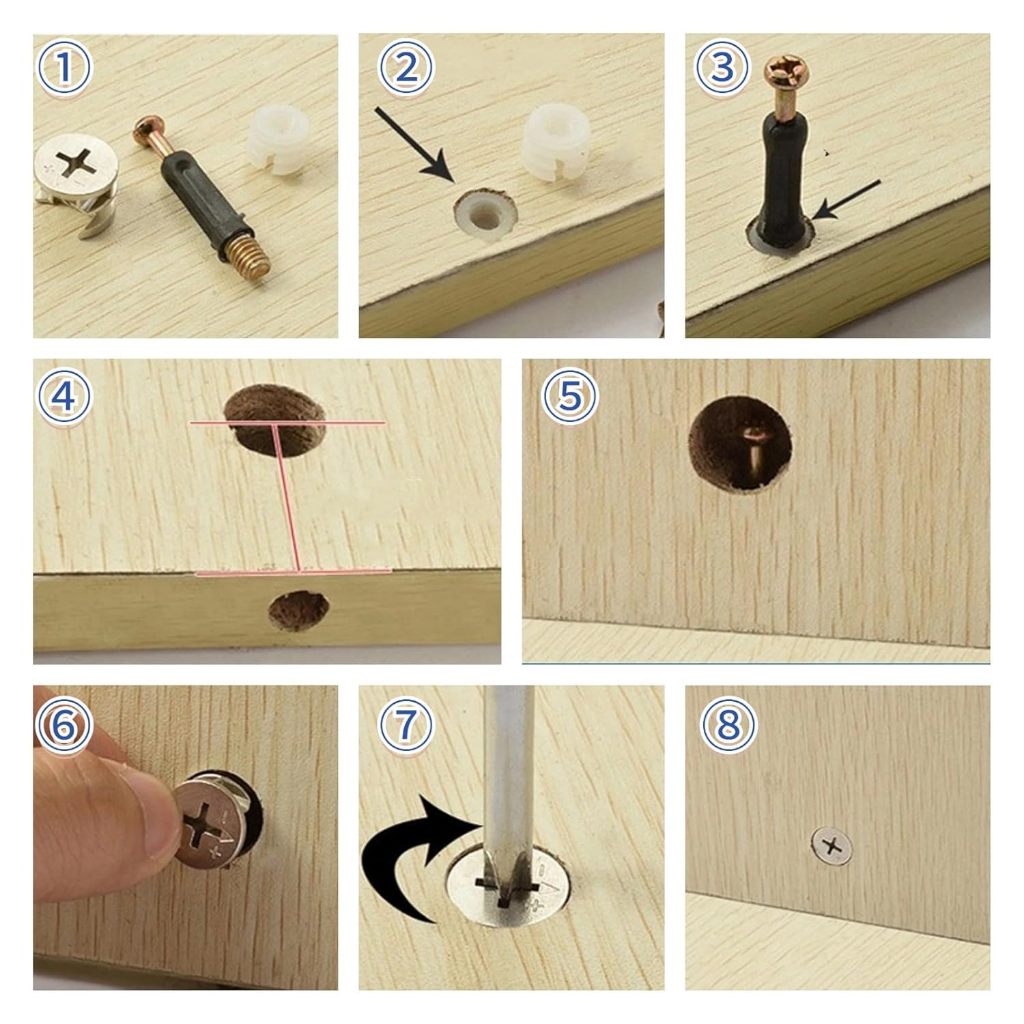 ①
②
③
④
⑤
⑥
⑦
⑧