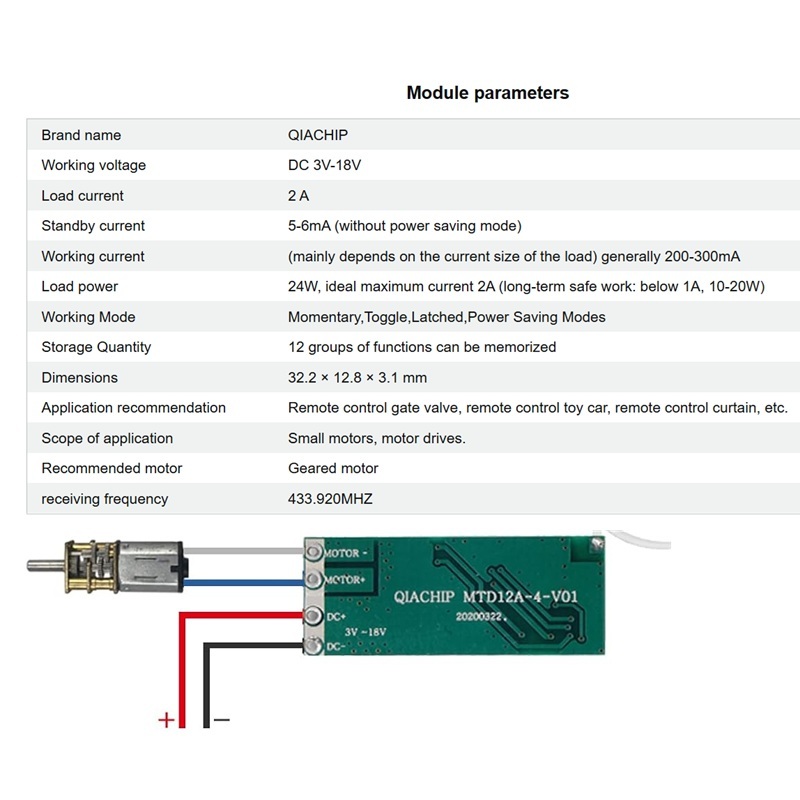 Module parameters

| Brand name | QIACHIP |
|---|---|
| Working voltage | DC 3V-18V |
| Load current | 2 A |
| Standby current | 5-6mA (without power saving mode) |
| Working current | (mainly depends on the current size of the load) generally 200-300mA |
| Load power | 24W, ideal maximum current 2A (long-term safe work: below 1A, 10-20W) |
| Working Mode | Momentary,Toggle,Latched,Power Saving Modes |
| Storage Quantity | 12 groups of functions can be memorized |
| Dimensions | 32.2 × 12.8 × 3.1 mm |
| Application recommendation | Remote control gate valve, remote control toy car, remote control curtain, etc. |
| Scope of application | Small motors, motor drives. |
| Recommended motor | Geared motor |
| receiving frequency | 433.920MHZ |

MOTOR -
MOTOR+
DC+
3V ~18V
DC-
QIACHIP MTD12A-4-V01
20200322.
+
−