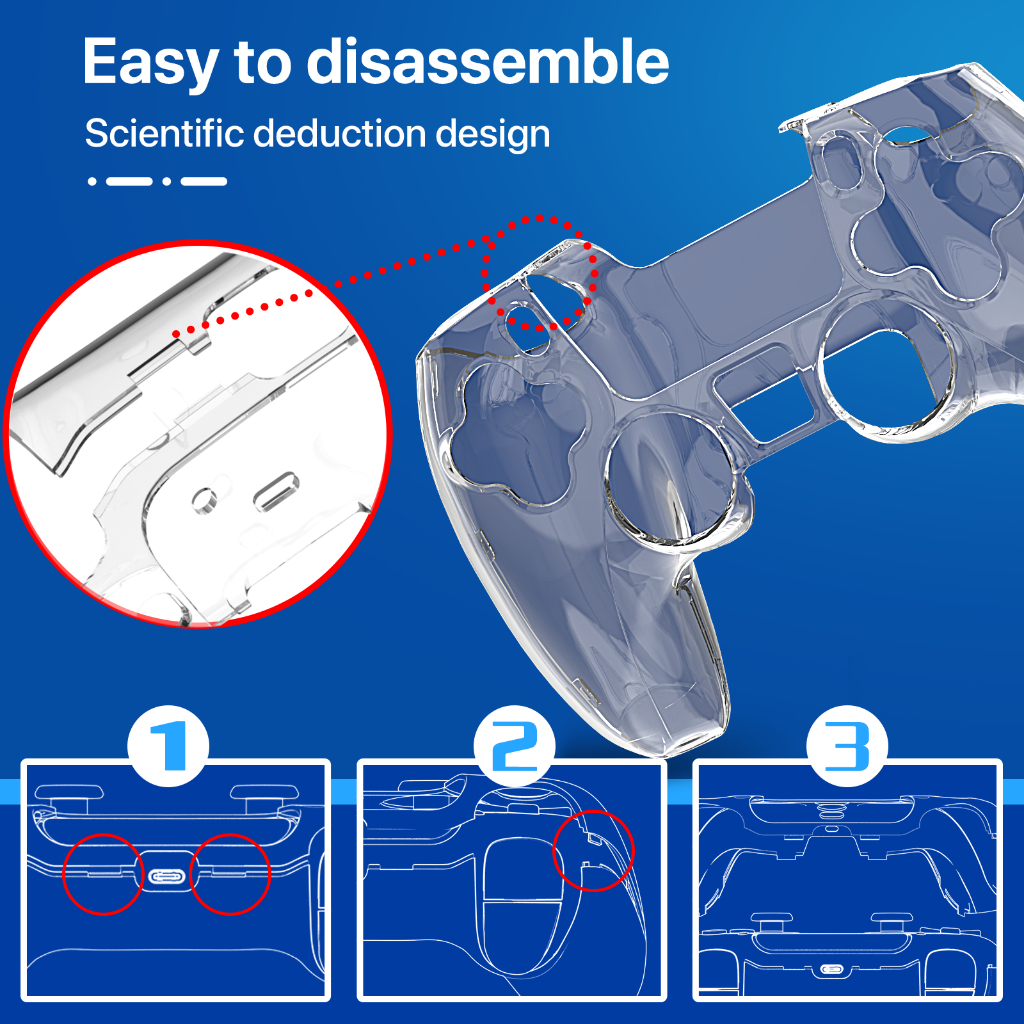 Easy to disassemble
Scientific deduction design

1

2

3