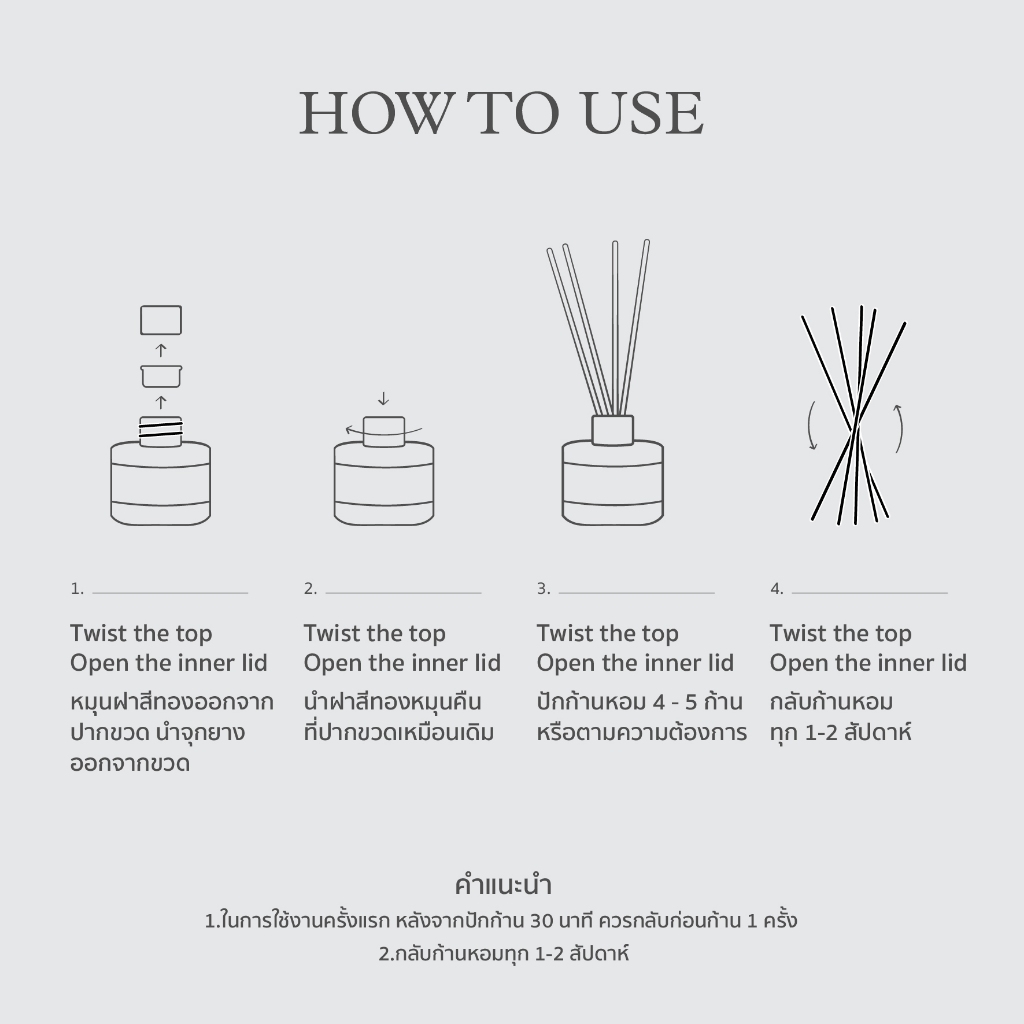 HOW TO USE

1.

Twist the top
Open the inner lid

หมุนฝาสีทองออกจาก ปากขวด นำจุกยาง ออกจากขวด

2.

Twist the top
Open the inner lid

นำฝาสีทองหมุนคืน ที่ปากขวดเหมือนเดิม

3.

Twist the top
Open the inner lid

ปักก้านหอม 4 - 5 ก้าน หรือตามความต้องการ

4.

Twist the top
Open the inner lid

กลับก้านหอม ทุก 1-2 สัปดาห์

คำแนะนำ
1.ในการใช้งานครั้งแรก หลังจากปักก้าน 30 นาที ควรกลับก่อนก้าน 1 ครั้ง
2.กลับก้านหอมทุก 1-2 สัปดาห์