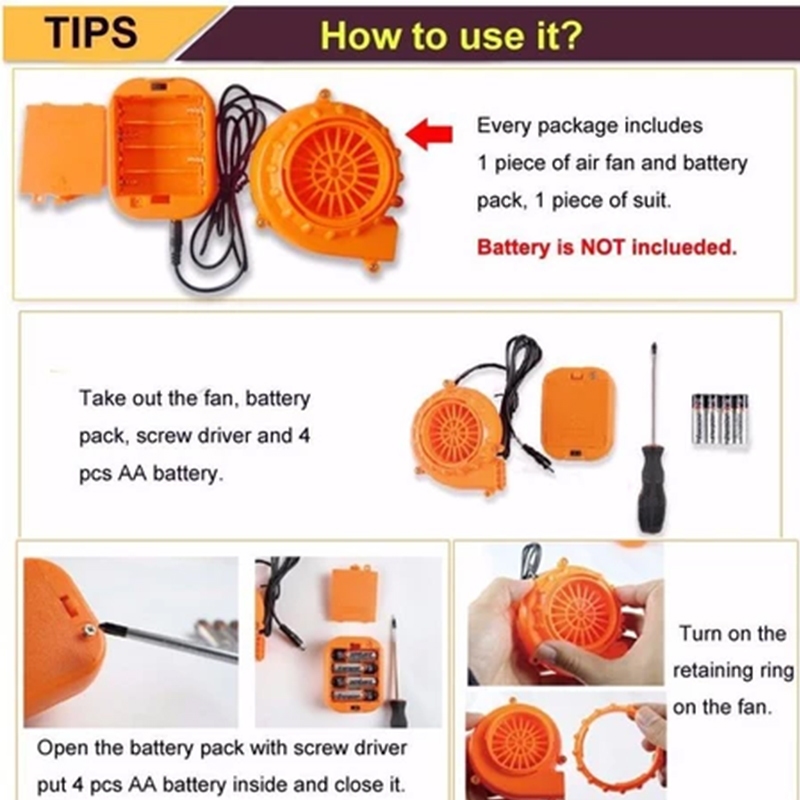 TIPS

How to use it?

Every package includes 1 piece of air fan and battery pack, 1 piece of suit.

Battery is NOT inclueded.

Take out the fan, battery pack, screw driver and 4 pcs AA battery.

Open the battery pack with screw driver put 4 pcs AA battery inside and close it.

Turn on the retaining ring on the fan.