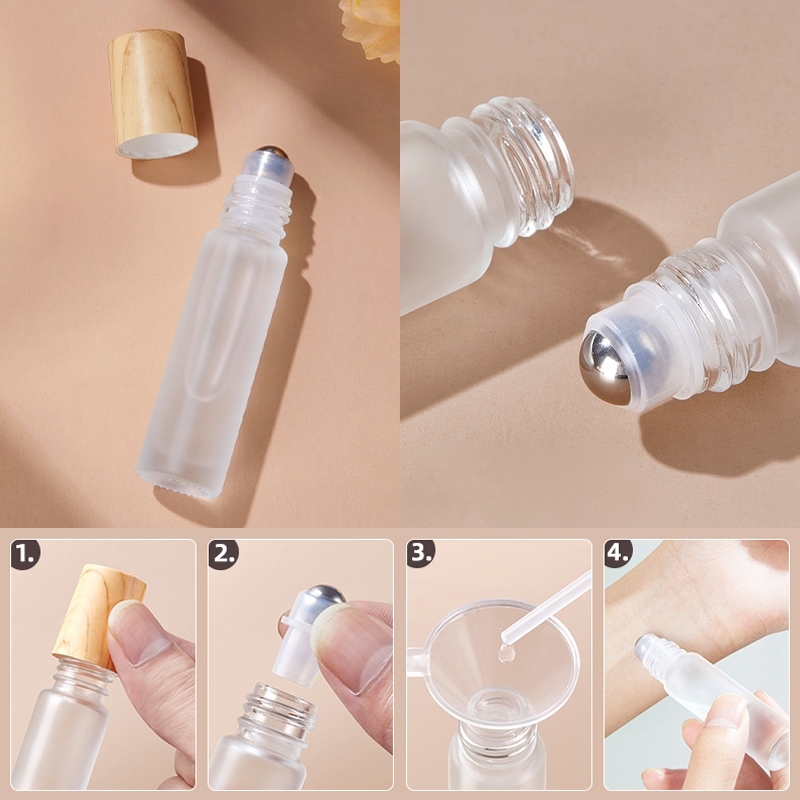 1.

2.

3.

4.