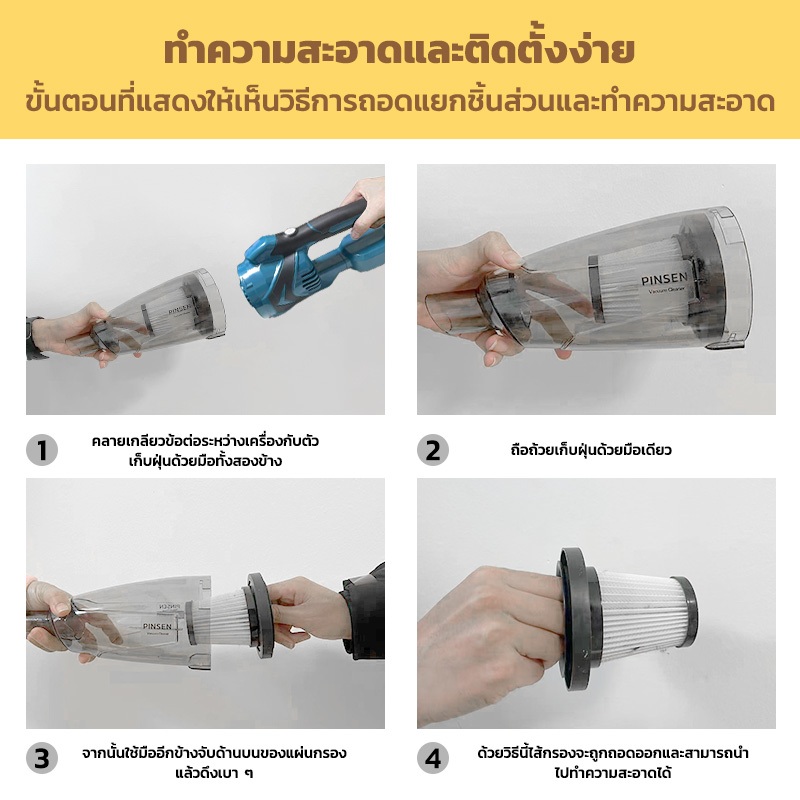 ทำความสะอาดและติดตั้งง่าย
ขั้นตอนที่แสดงให้เห็นวิธีการถอดแยกชิ้นส่วนและทำความสะอาด

PINSEN
Vacuum Cleaner

1 คลายเกลียวข้อต่อระหว่างเครื่องกับตัวเก็บฝุ่นด้วยมือทั้งสองข้าง

2 ถือถ้วยเก็บฝุ่นด้วยมือเดียว

PINSEN
Vacuum Cleaner

3 จากนั้นใช้มืออีกข้างจับด้านบนของแผ่นกรองแล้วดึงเบา ๆ

4 ด้วยวิธีนี้ไส้กรองจะถูกถอดออกและสามารถนำไปทำความสะอาดได้