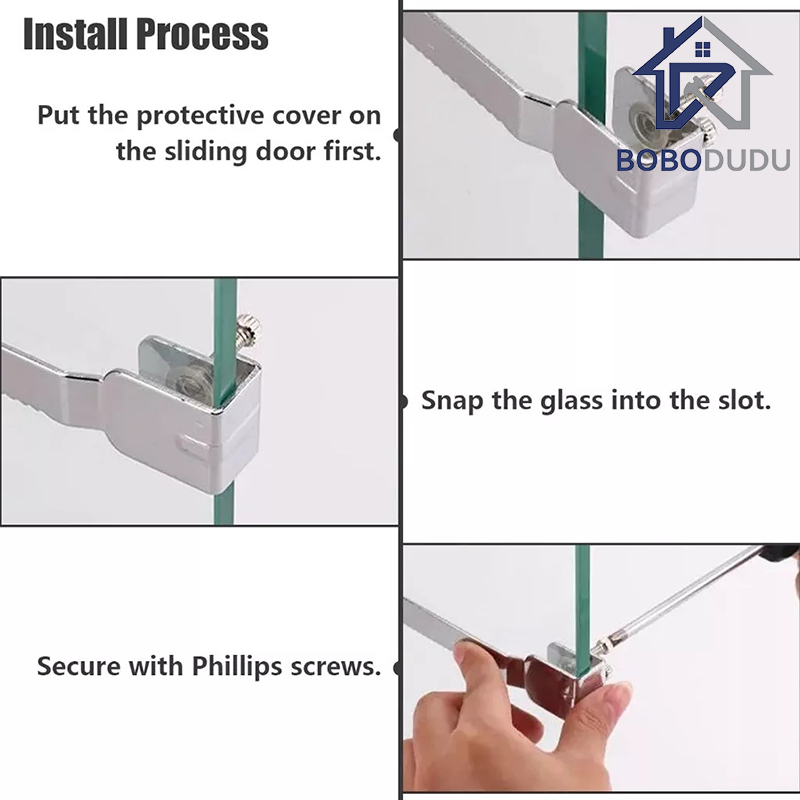 Install Process

Put the protective cover on the sliding door first.

BOBODUDU

Snap the glass into the slot.

Secure with Phillips screws.