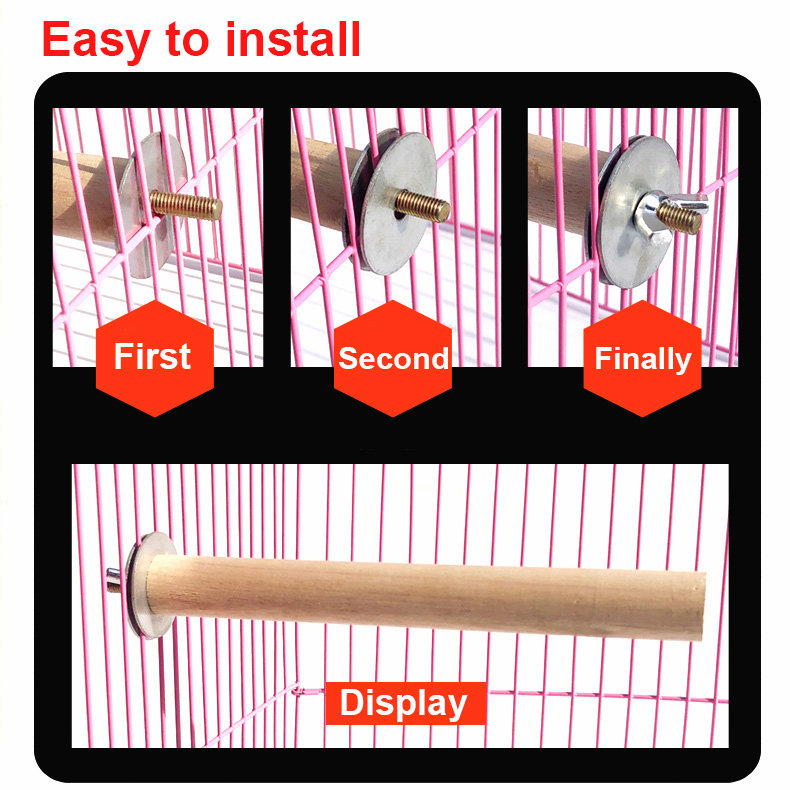 Easy to install

First

Second

Finally

Display