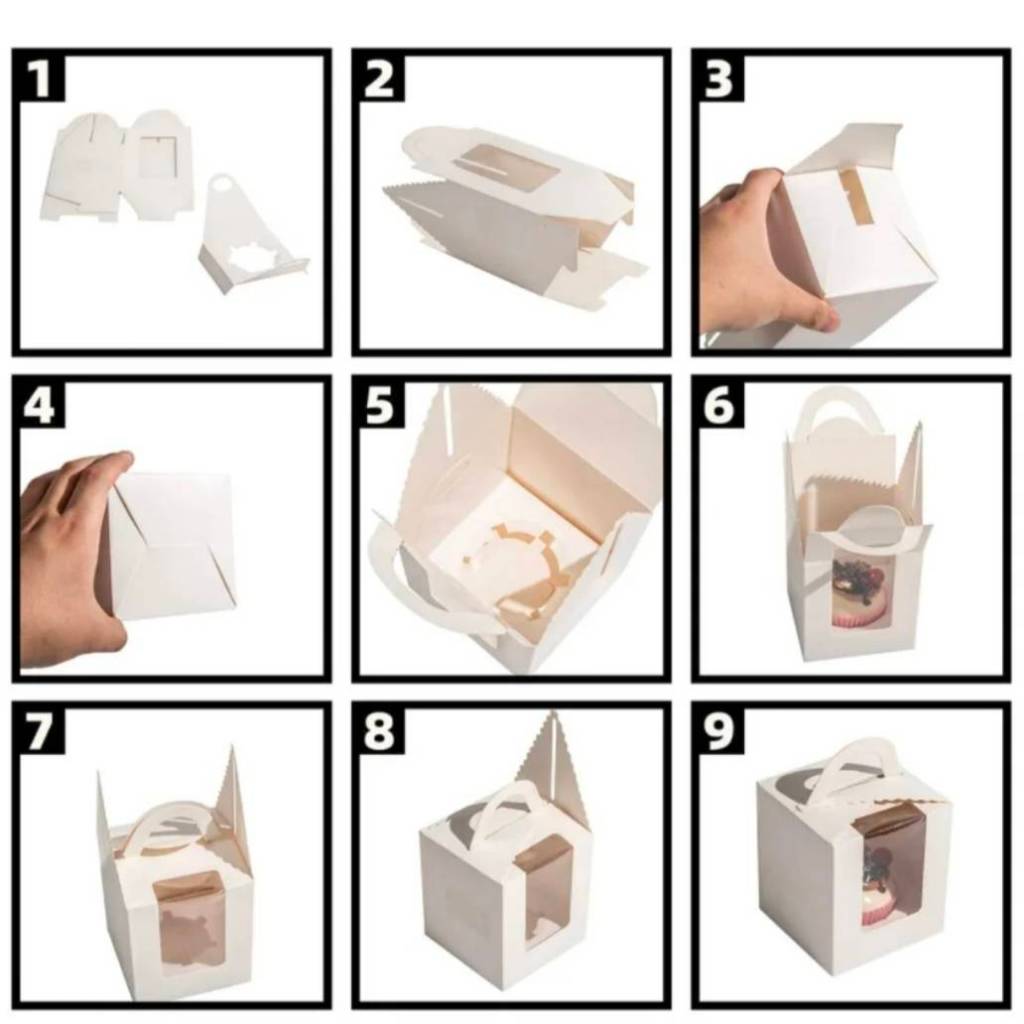 1

2

3

4

5

6

7

8

9