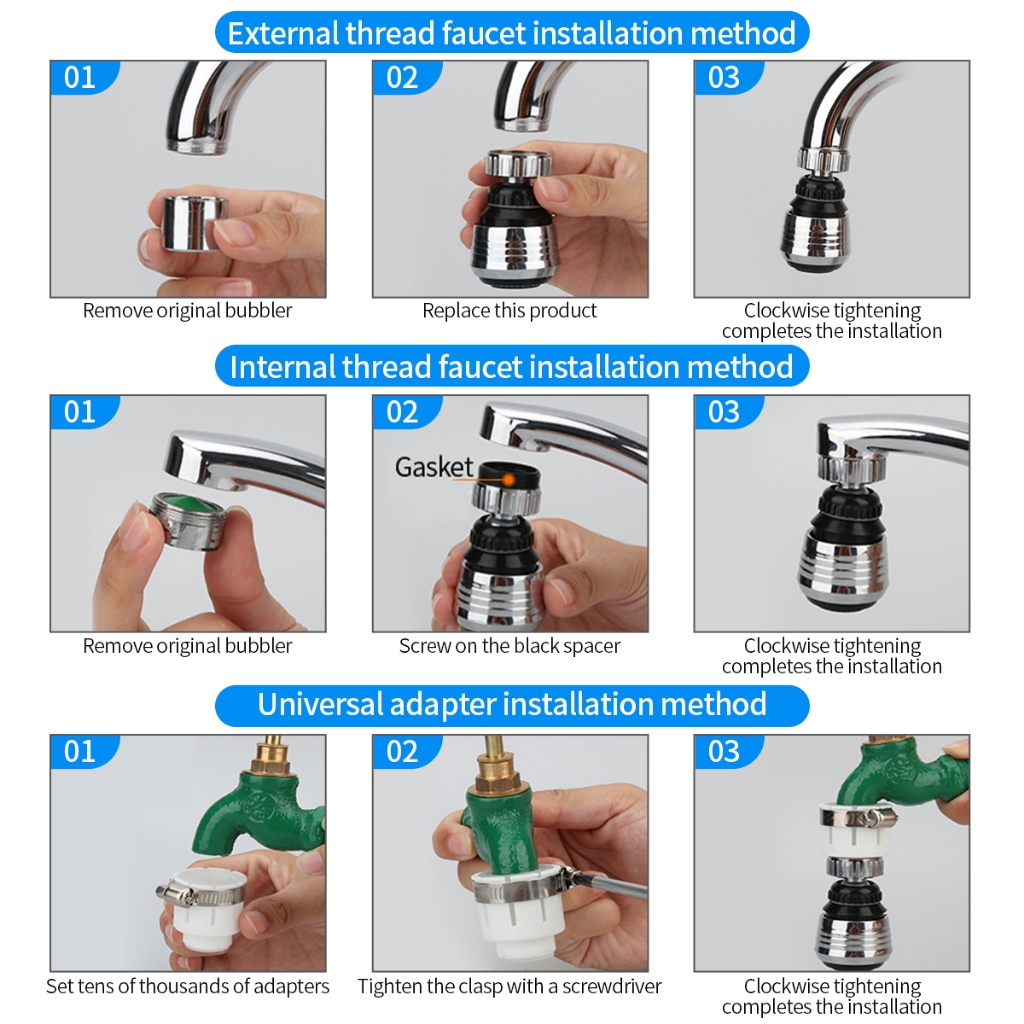 External thread faucet installation method

01

Remove original bubbler

02

Replace this product

03

Clockwise tightening completes the installation

Internal thread faucet installation method

01

Remove original bubbler

02

Gasket

Screw on the black spacer

03

Clockwise tightening completes the installation

Universal adapter installation method

01

Set tens of thousands of adapters

02

Tighten the clasp with a screwdriver

03

Clockwise tightening completes the installation