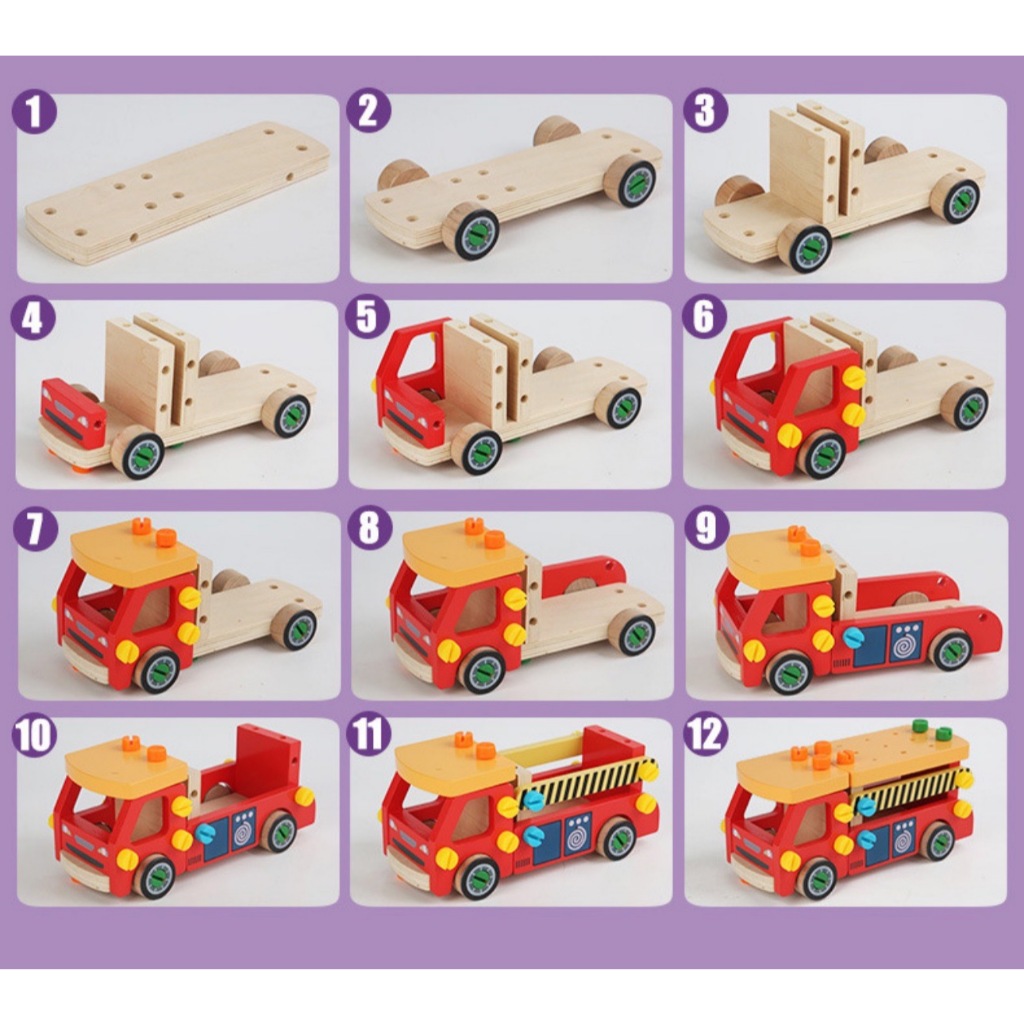 1
2
3
4
5
6
7
8
9
10
11
12