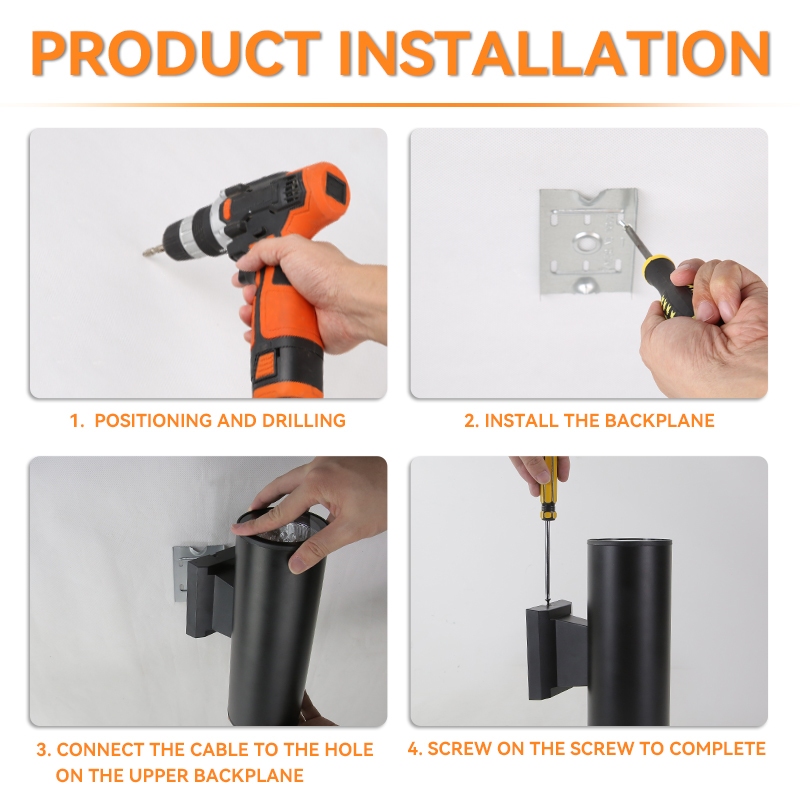 PRODUCT INSTALLATION

1. POSITIONING AND DRILLING

2. INSTALL THE BACKPLANE

3. CONNECT THE CABLE TO THE HOLE ON THE UPPER BACKPLANE

4. SCREW ON THE SCREW TO COMPLETE