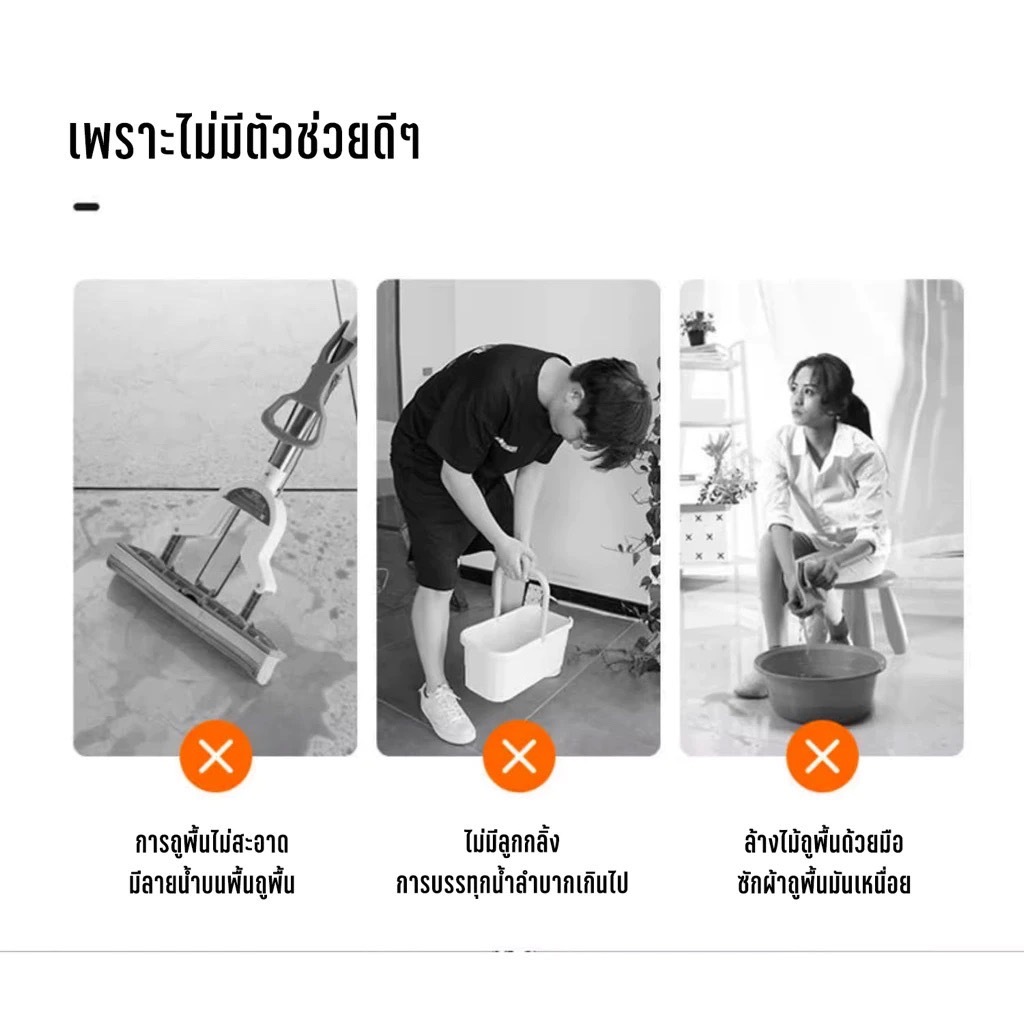 เพราะไม่มีตัวช่วยดีๆ

การถูพื้นไม่สะอาด
มีลายน้ำบนพื้นถูพื้น

ไม่มีลูกกลิ้ง
การบรรทุกน้ำลำบากเกินไป

ล้างไม้ถูพื้นด้วยมือ
ซักผ้าถูพื้นมันเหนื่อย