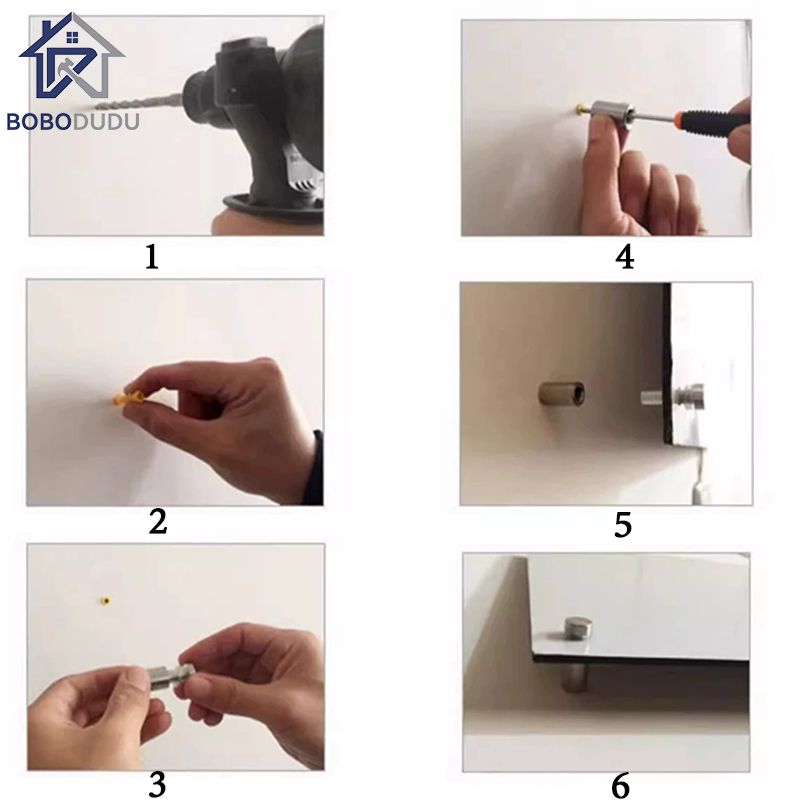 BOBODUDU

1

2

3

4

5

6