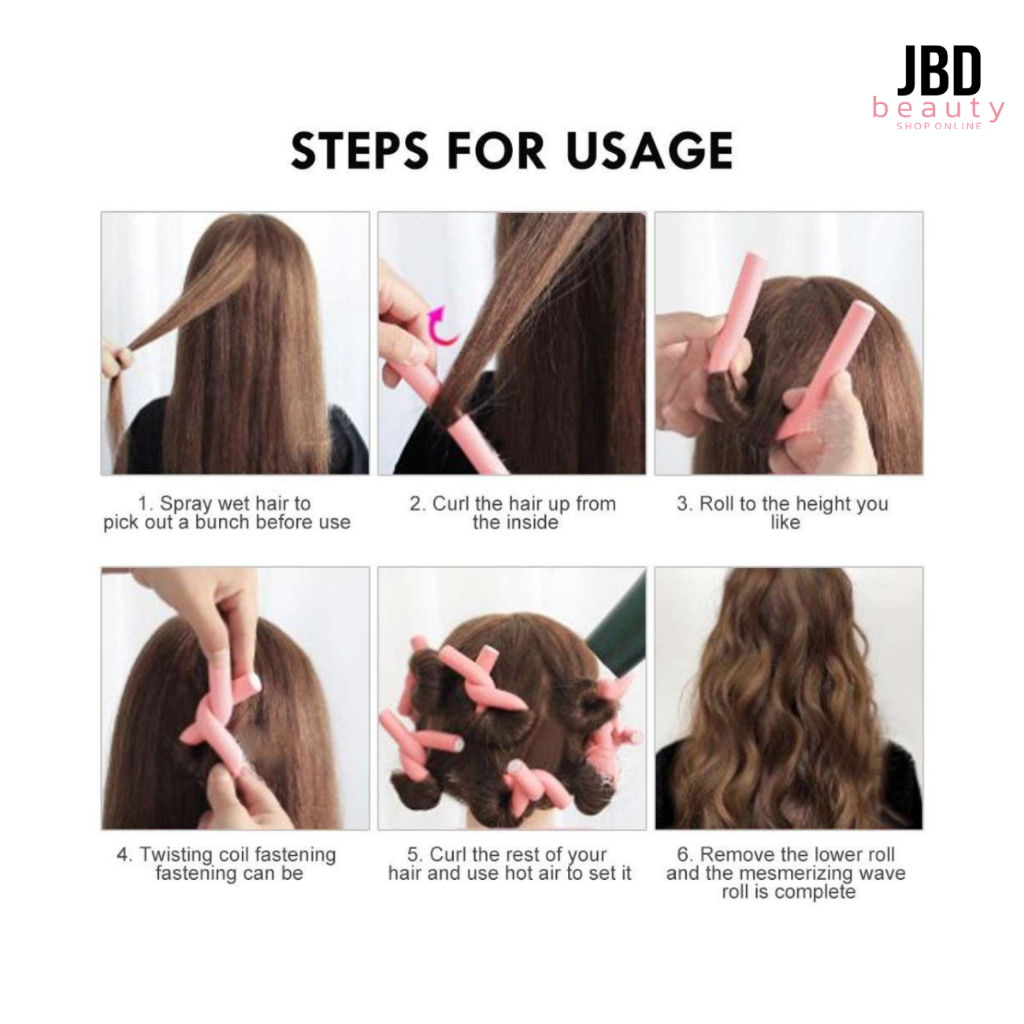 JBD
beauty
SHOP ONLINE

STEPS FOR USAGE

1. Spray wet hair to pick out a bunch before use

2. Curl the hair up from the inside

3. Roll to the height you like

4. Twisting coil fastening fastening can be

5. Curl the rest of your hair and use hot air to set it

6. Remove the lower roll and the mesmerizing wave roll is complete