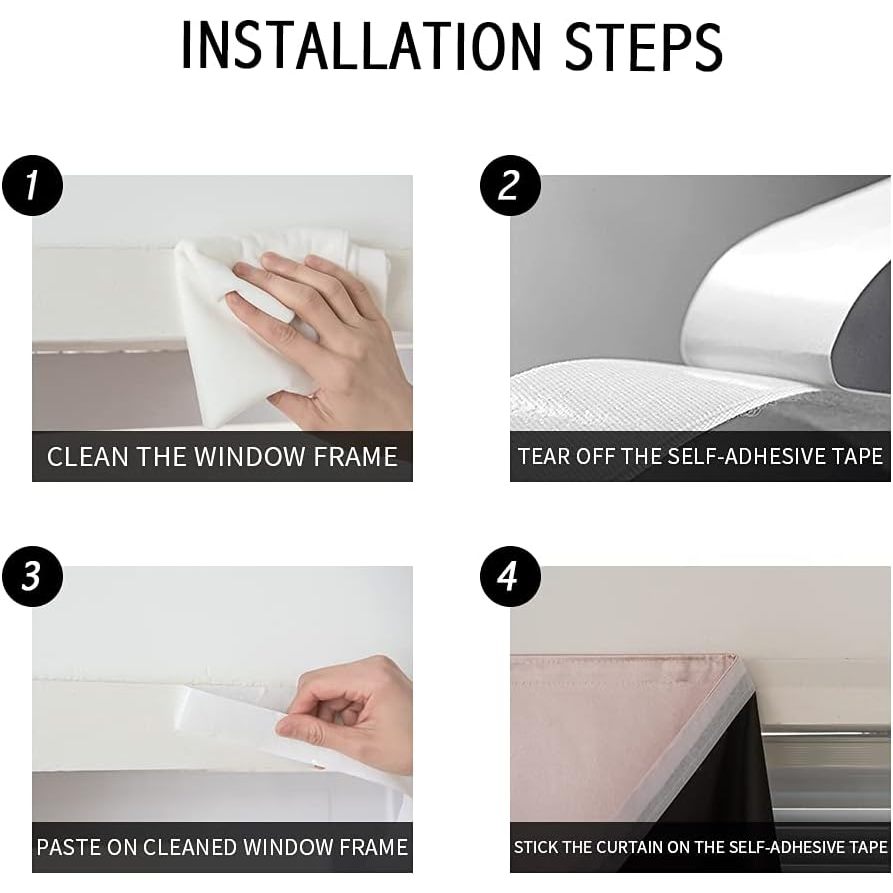 INSTALLATION STEPS

1

CLEAN THE WINDOW FRAME

2

TEAR OFF THE SELF-ADHESIVE TAPE

3

PASTE ON CLEANED WINDOW FRAME

4

STICK THE CURTAIN ON THE SELF-ADHESIVE TAPE