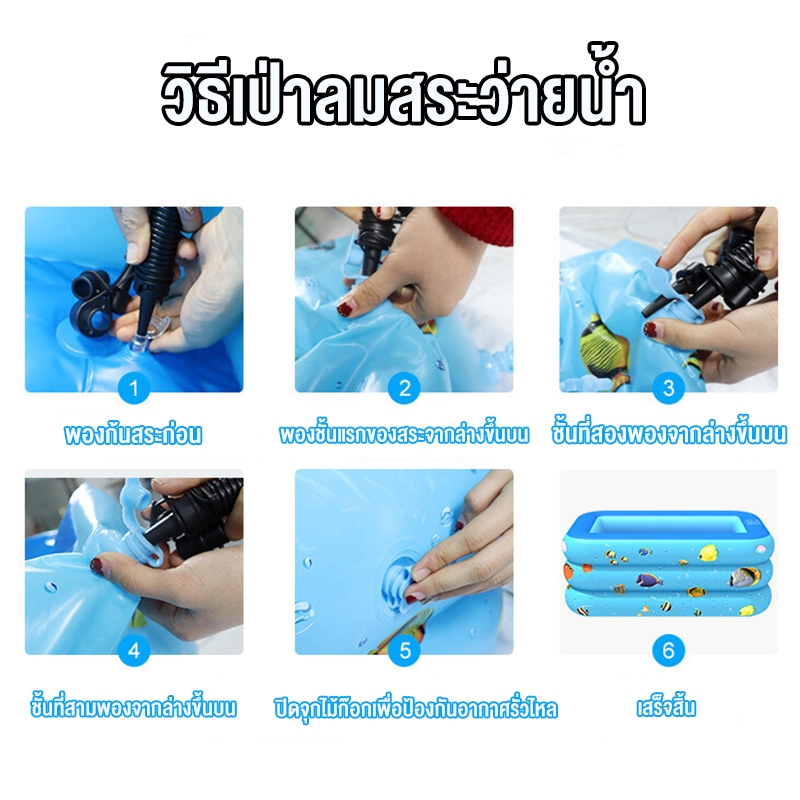 วิธีเป่าลมสระว่ายน้ำ

1

พองก้นสระก่อน

2

พองชั้นแรกของสระจากล่างขึ้นบน

3

ชั้นที่สองพองจากล่างขึ้นบน

4

ชั้นที่สามพองจากล่างขึ้นบน

5

ปิดจุกไม้ก๊อกเพื่อป้องกันอากาศรั่วไหล

6

เสร็จสิ้น