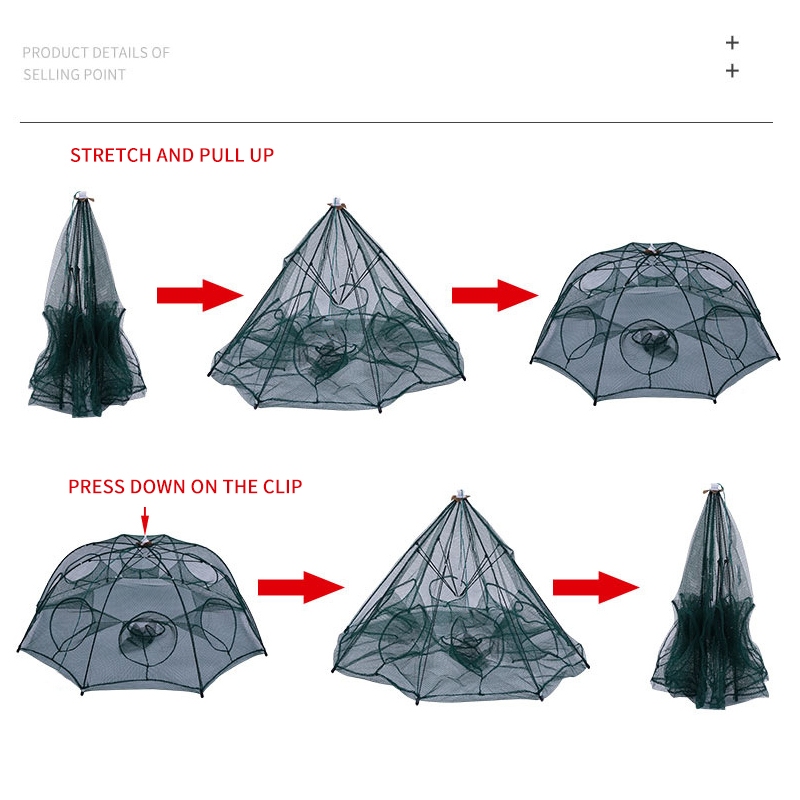 PRODUCT DETAILS OF
SELLING POINT

+
+

STRETCH AND PULL UP

PRESS DOWN ON THE CLIP