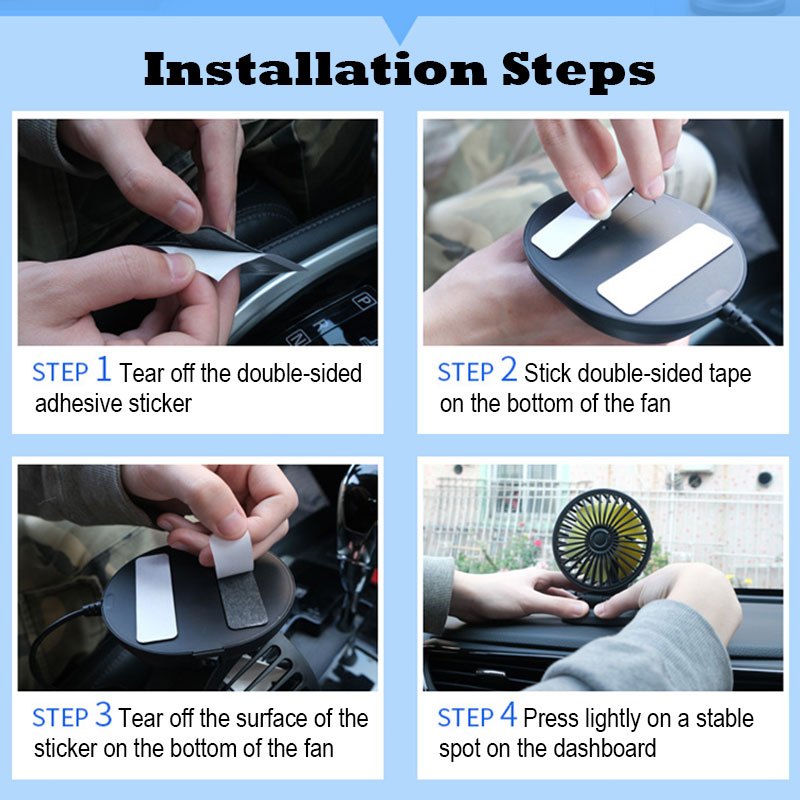 Installation Steps

STEP 1 Tear off the double-sided adhesive sticker

STEP 2 Stick double-sided tape on the bottom of the fan

STEP 3 Tear off the surface of the sticker on the bottom of the fan

STEP 4 Press lightly on a stable spot on the dashboard