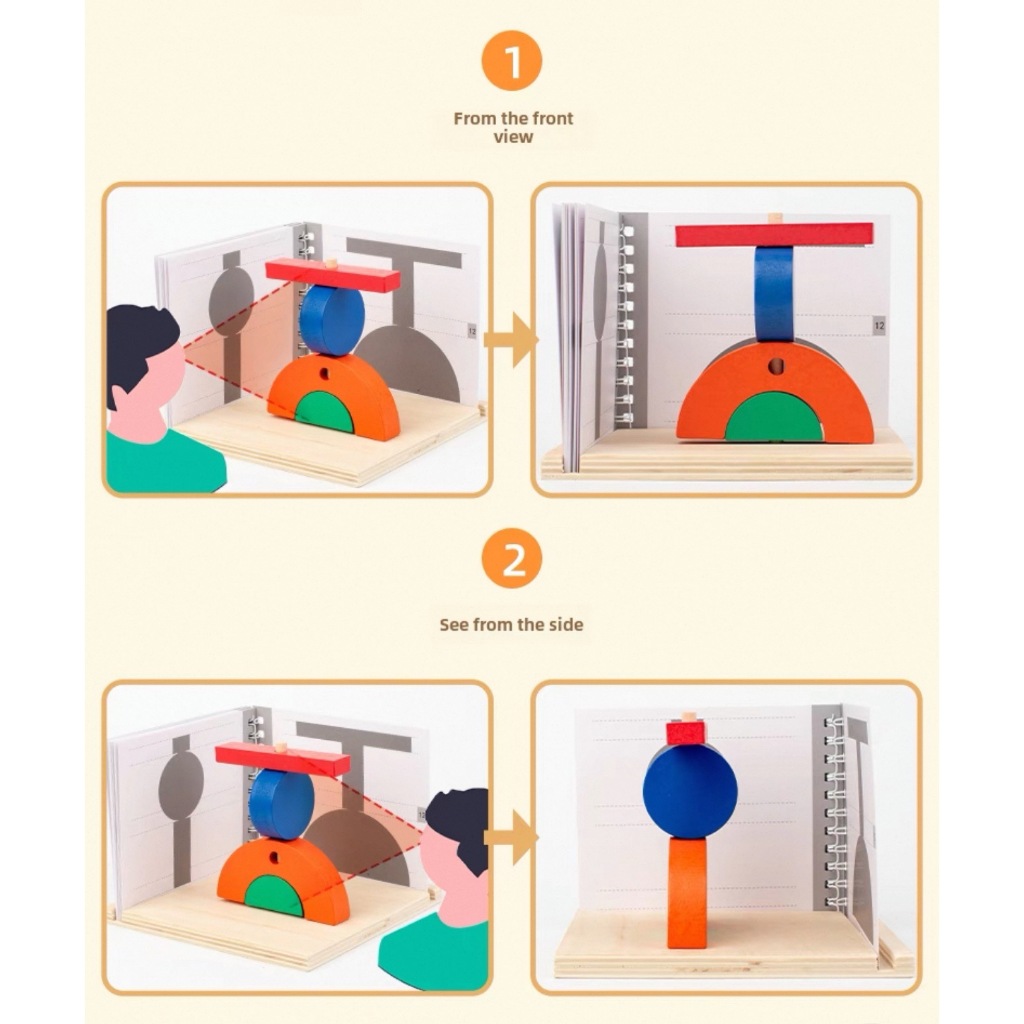 1

From the front view

12

12

2

See from the side