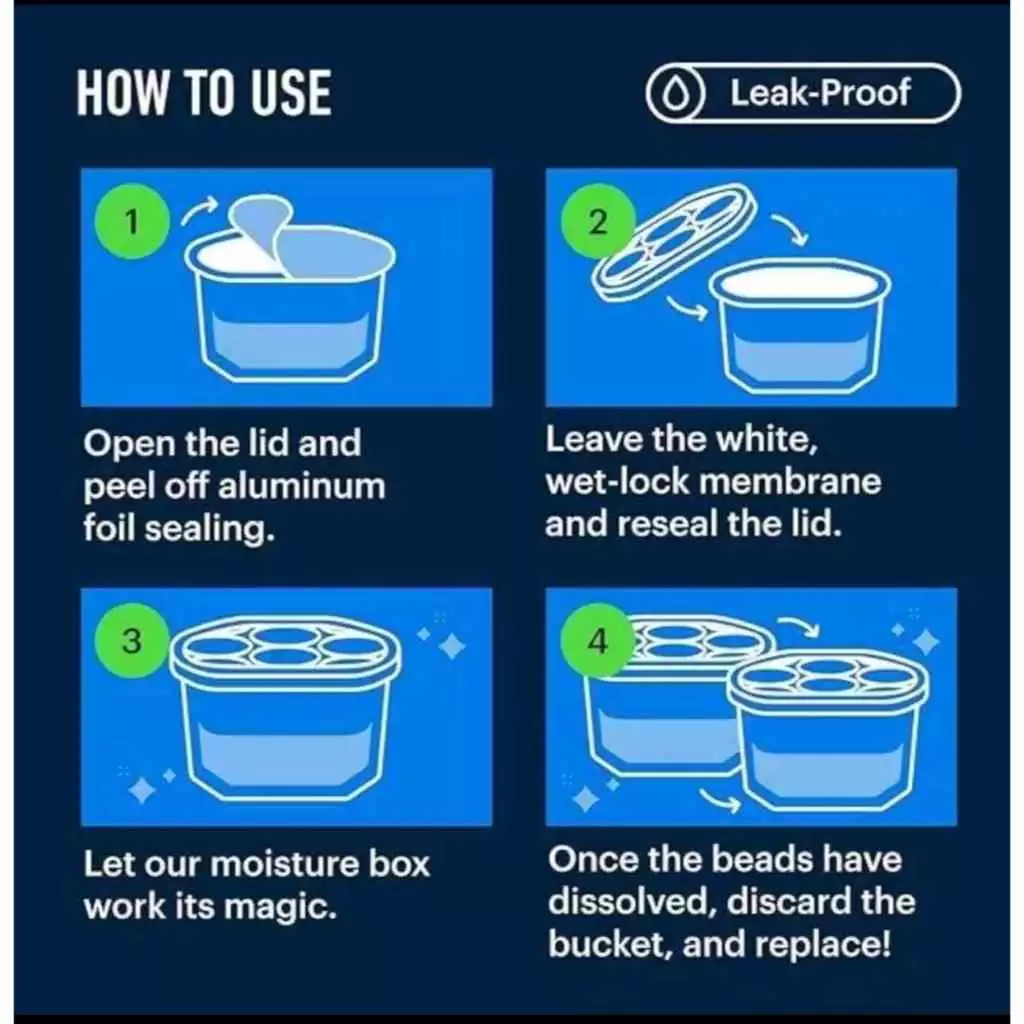 HOW TO USE

Leak-Proof

1

Open the lid and peel off aluminum foil sealing.

2

Leave the white, wet-lock membrane and reseal the lid.

3

Let our moisture box work its magic.

4

Once the beads have dissolved, discard the bucket, and replace!